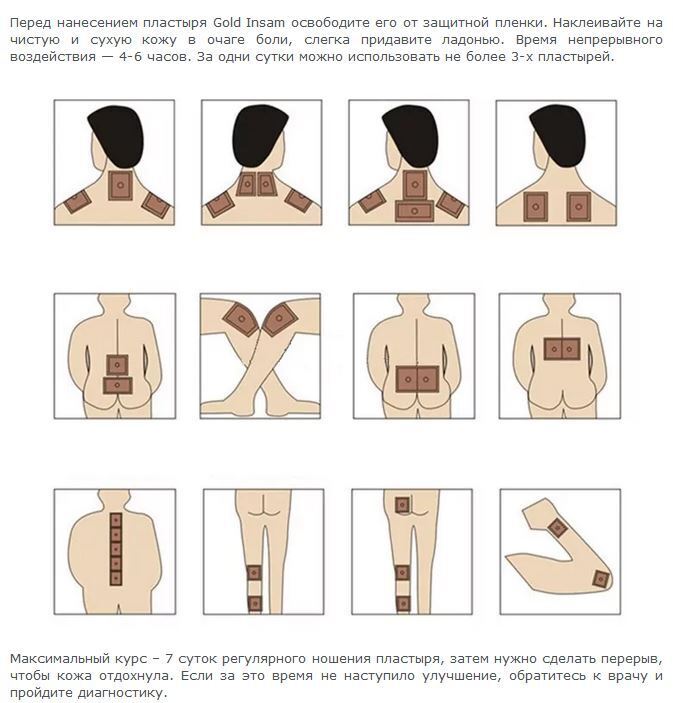 Перед нанесением пластыря Gold Insam освободите его от защитной пленки. Наклеивайте на чистую и сухую кожу в очаге боли, слегка придавите ладонью. Время непрерывного воздействия — 4-6 часов. За одни сутки можно использовать не более 3-х пластырей.

Максимальный курс – 7 суток регулярного ношения пластыря, затем нужно сделать перерыв, чтобы кожа отдохнула. Если за это время не наступило улучшение, обратитесь к врачу и пройдите диагностику.