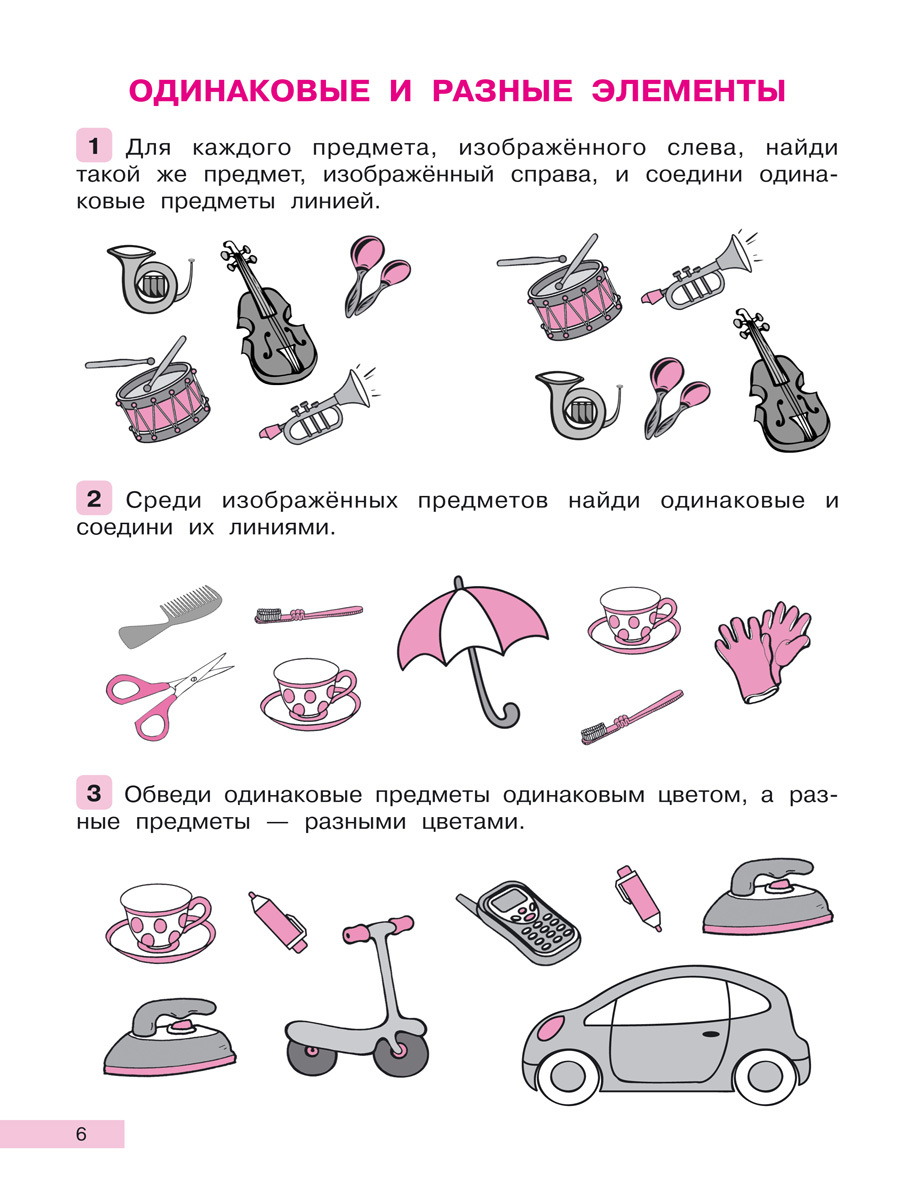 ОДИНАКОВЫЕ И РАЗНЫЕ ЭЛЕМЕНТЫ

1 Для каждого предмета, изображённого слева, найди такой же предмет, изображённый справа, и соедини одинаковые предметы линией.

2 Среди изображённых предметов найди одинаковые и соедини их линиями.

3 Обведи одинаковые предметы одинаковым цветом, а разные предметы — разными цветами.

6