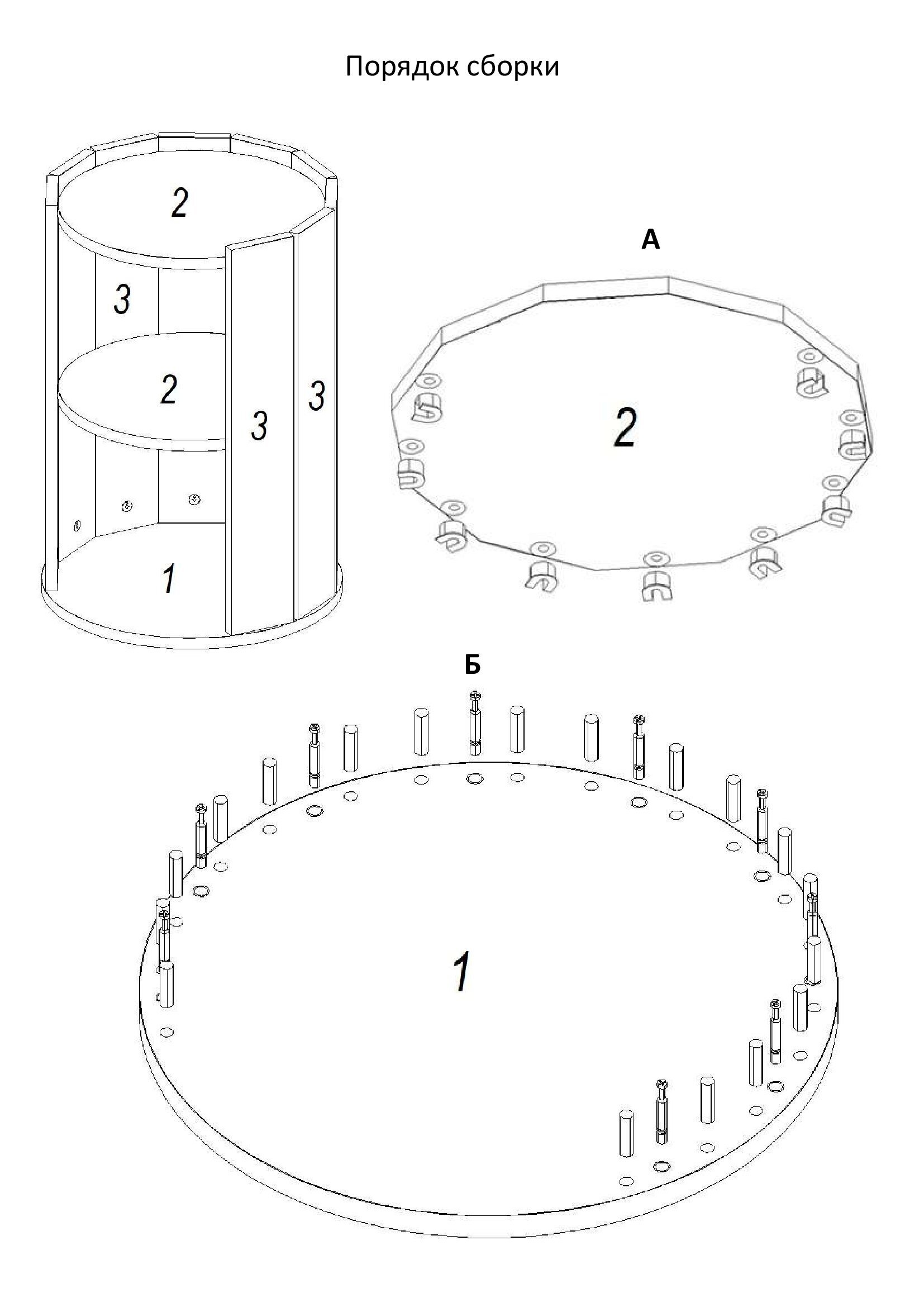 Порядок сборки

2

3

2

3

3

1

А

2

Б

1