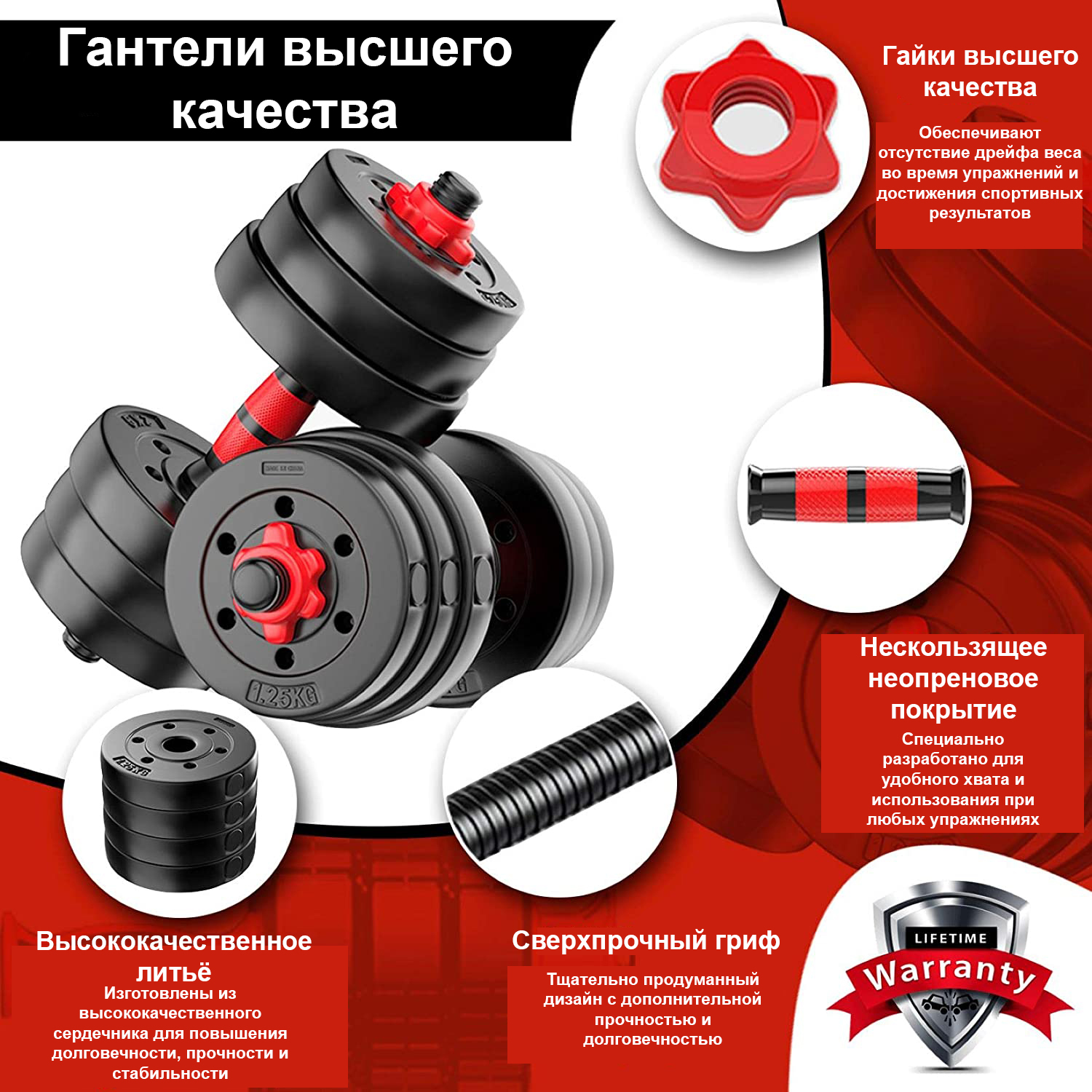 Гантели высшего качества

Гайки высшего качества

Обеспечивают отсутствие дрейфа веса во время упражнений и достижения спортивных результатов

1.25KG

Нескользящее неопреновое покрытие

Специально разработано для удобного хвата и использования при любых упражнениях

Высококачественное литьё

Изготовлены из высококачественного сердечника для повышения долговечности, прочности и стабильности

Сверхпрочный гриф

Тщательно продуманный дизайн с дополнительной прочностью и долговечностью

LIFETIME

Warranty