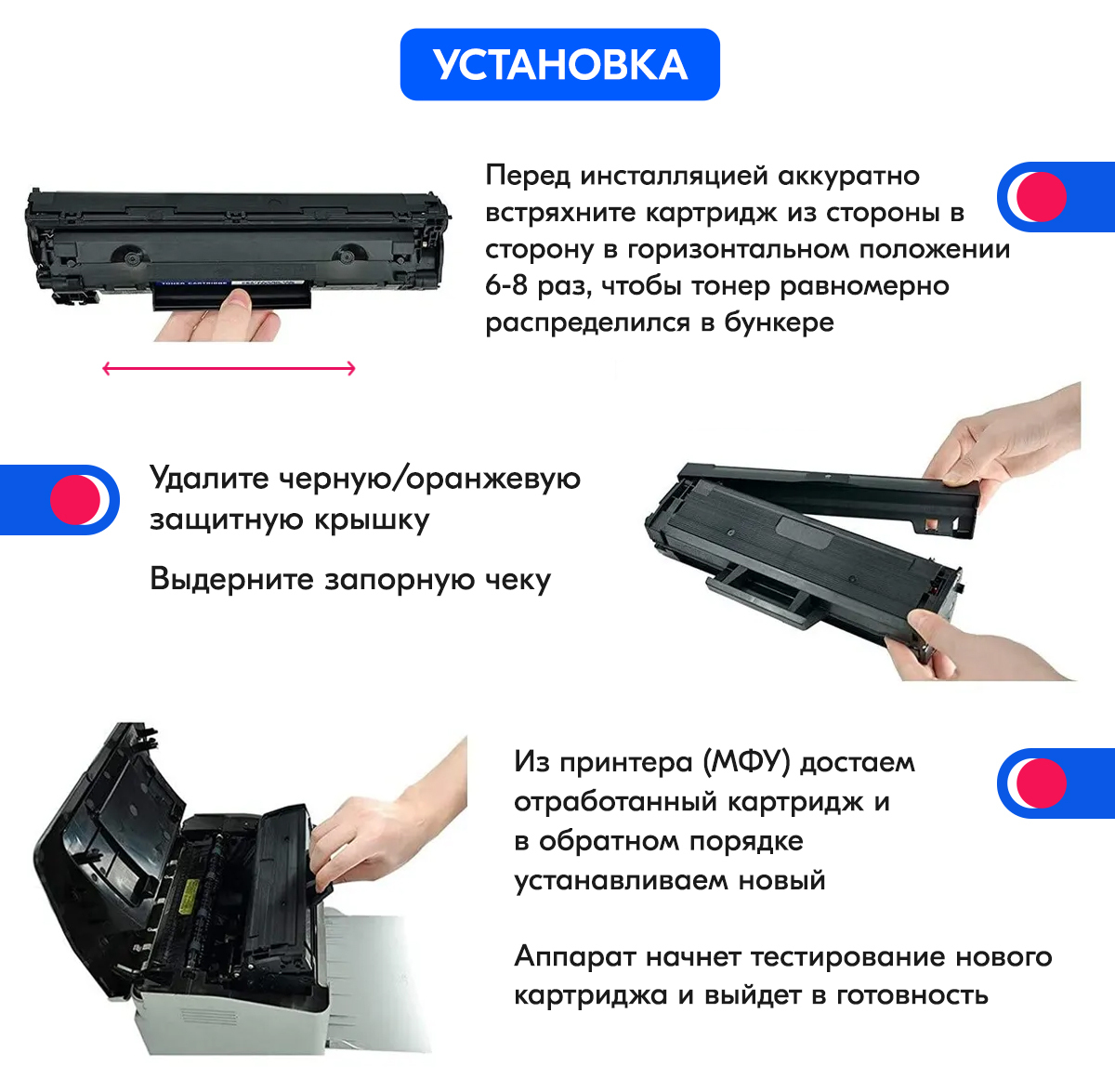 УСТАНОВКА

Перед инсталляцией аккуратно встряхните картридж из стороны в сторону в горизонтальном положении 6-8 раз, чтобы тонер равномерно распределился в бункере

Удалите черную/оранжевую защитную крышку

Выдерните запорную чеку

Из принтера (МФУ) достаем отработанный картридж и в обратном порядке устанавливаем новый

Аппарат начнет тестирование нового картриджа и выйдет в готовность