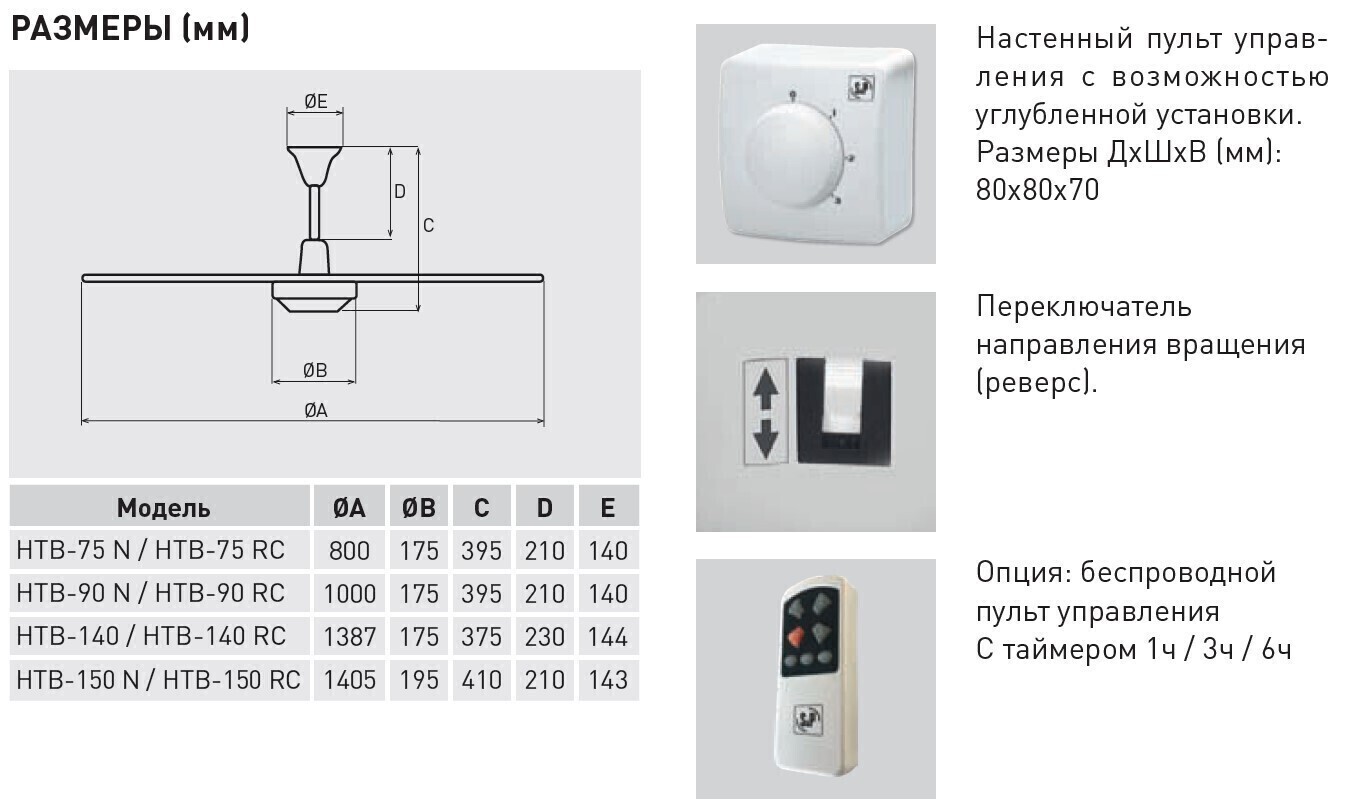 РАЗМЕРЫ (мм)

ØE
D
C
ØB
ØA

| Модель | ØA | ØB | C | D | E |
|---|---|---|---|---|---|
| HTB-75 N / HTB-75 RC | 800 | 175 | 395 | 210 | 140 |
| HTB-90 N / HTB-90 RC | 1000 | 175 | 395 | 210 | 140 |
| HTB-140 / HTB-140 RC | 1387 | 175 | 375 | 230 | 144 |
| HTB-150 N / HTB-150 RC | 1405 | 195 | 410 | 210 | 143 |

Настенный пульт управления с возможностью углубленной установки. Размеры ДхШхВ (мм): 80х80х70

Переключатель направления вращения (реверс).

Опция: беспроводной пульт управления С таймером 1ч / 3ч / 6ч