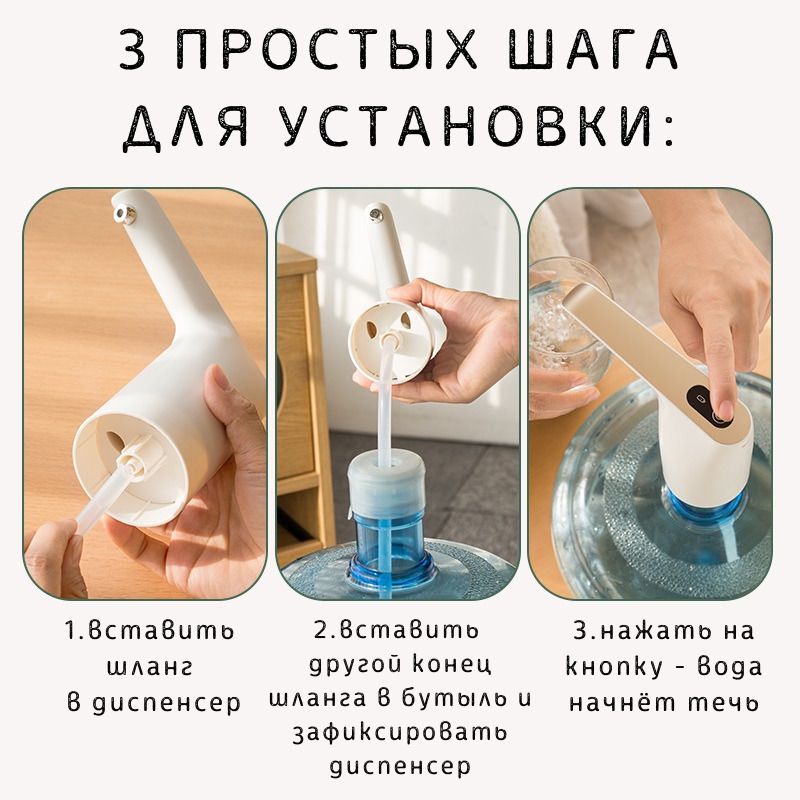 3 ПРОСТЫХ ШАГА ДЛЯ УСТАНОВКИ:

1.вставить шланг в диспенсер

2.вставить другой конец шланга в бутыль и зафиксировать диспенсер

3.нажать на кнопку - вода начнёт течь