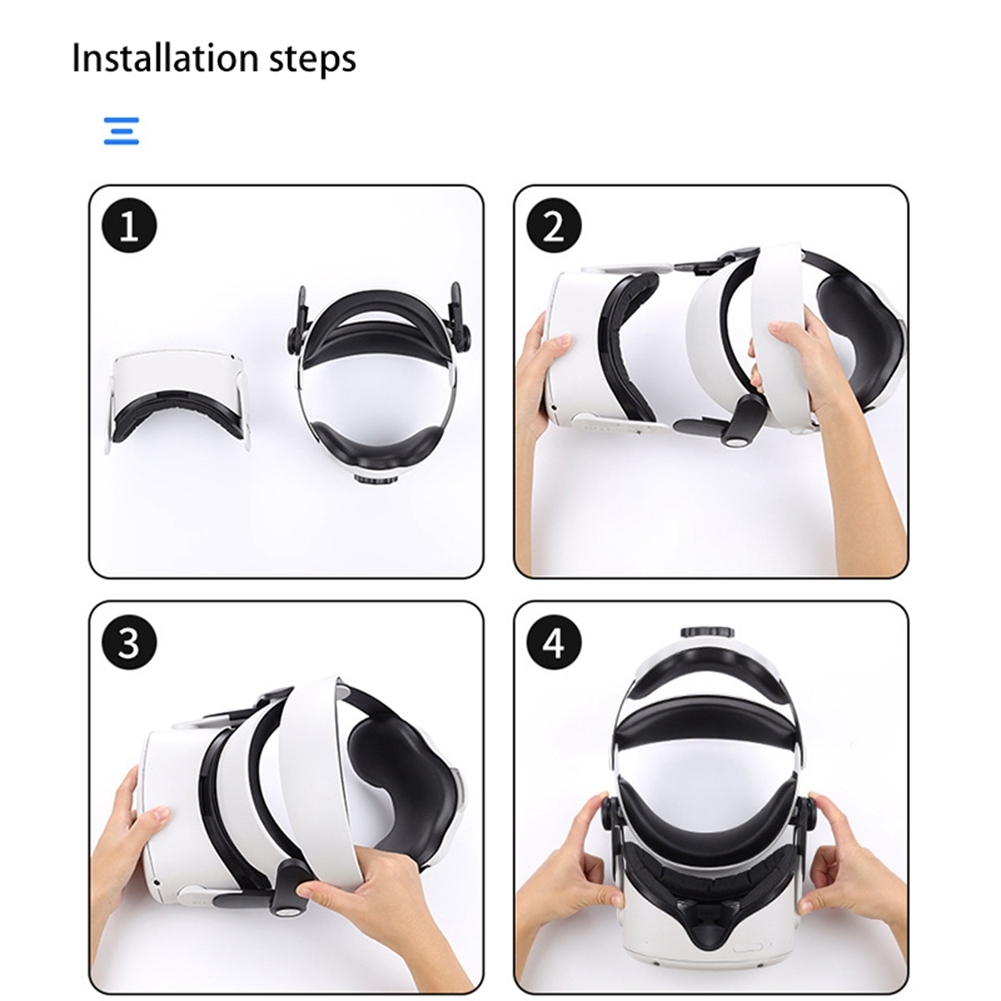 Installation steps

1

2

3

4