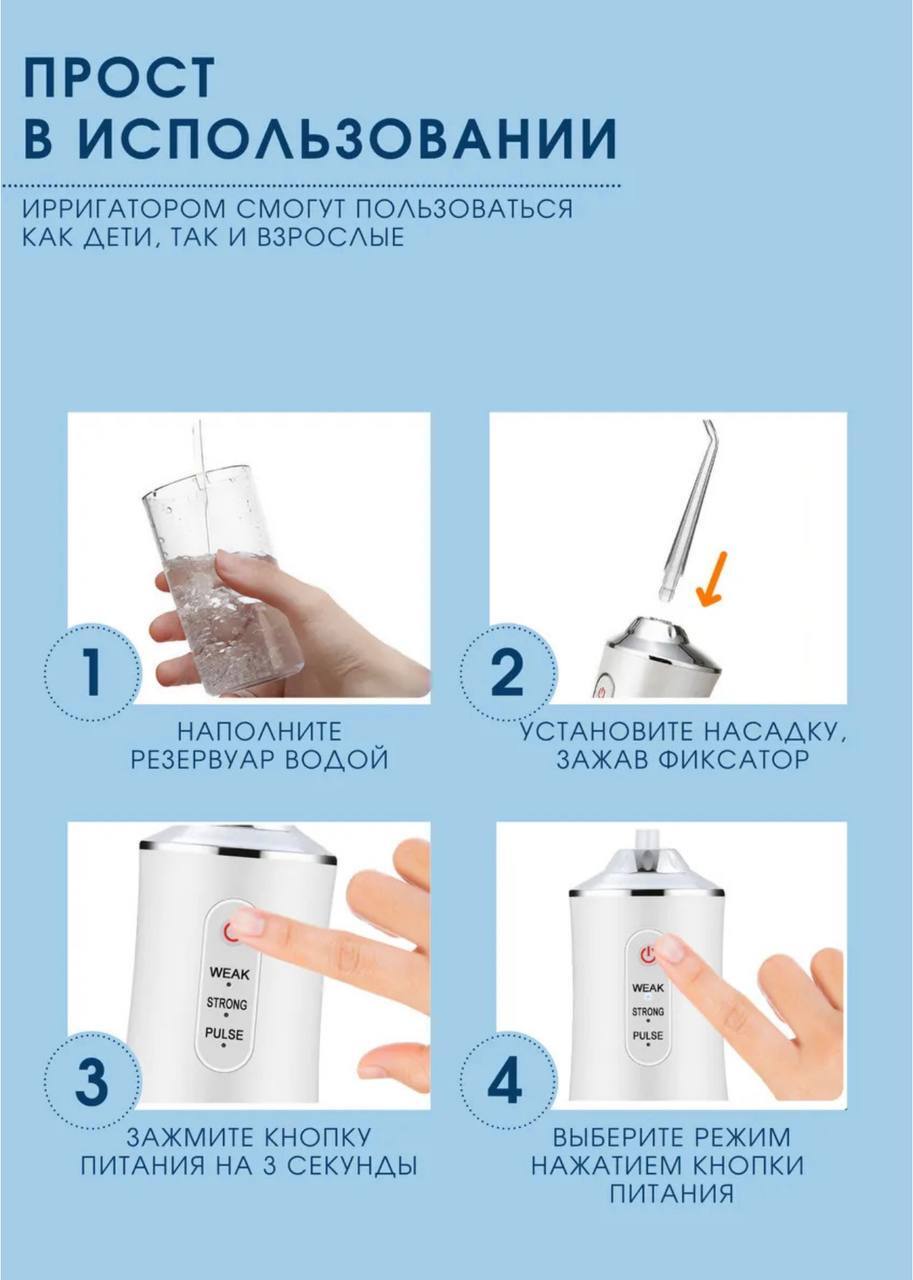 ПРОСТ В ИСПОЛЬЗОВАНИИ

ИРРИГАТОРОМ СМОГУТ ПОЛЬЗОВАТЬСЯ КАК ДЕТИ, ТАК И ВЗРОСЛЫЕ

1

НАПОЛНИТЕ РЕЗЕРВУАР ВОДОЙ

2

УСТАНОВИТЕ НАСАДКУ, ЗАЖАВ ФИКСАТОР

WEAK
STRONG
PULSE

3

ЗАЖМИТЕ КНОПКУ ПИТАНИЯ НА 3 СЕКУНДЫ

WEAK
STRONG
PULSE

4

ВЫБЕРИТЕ РЕЖИМ НАЖАТИЕМ КНОПКИ ПИТАНИЯ