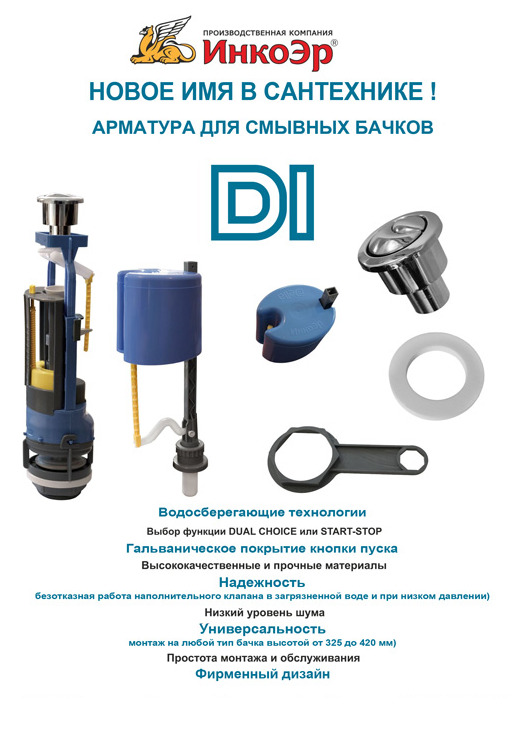 ПРОИЗВОДСТВЕННАЯ КОМПАНИЯ
ИнкоЭр®

НОВОЕ ИМЯ В САНТЕХНИКЕ !

АРМАТУРА ДЛЯ СМЫВНЫХ БАЧКОВ

DI

ИнкоЭр

Водосберегающие технологии
Выбор функции DUAL CHOICE или START-STOP
Гальваническое покрытие кнопки пуска
Высококачественные и прочные материалы
Надежность
безотказная работа наполнительного клапана в загрязненной воде и при низком давлении)
Низкий уровень шума
Универсальность
монтаж на любой тип бачка высотой от 325 до 420 мм)
Простота монтажа и обслуживания
Фирменный дизайн