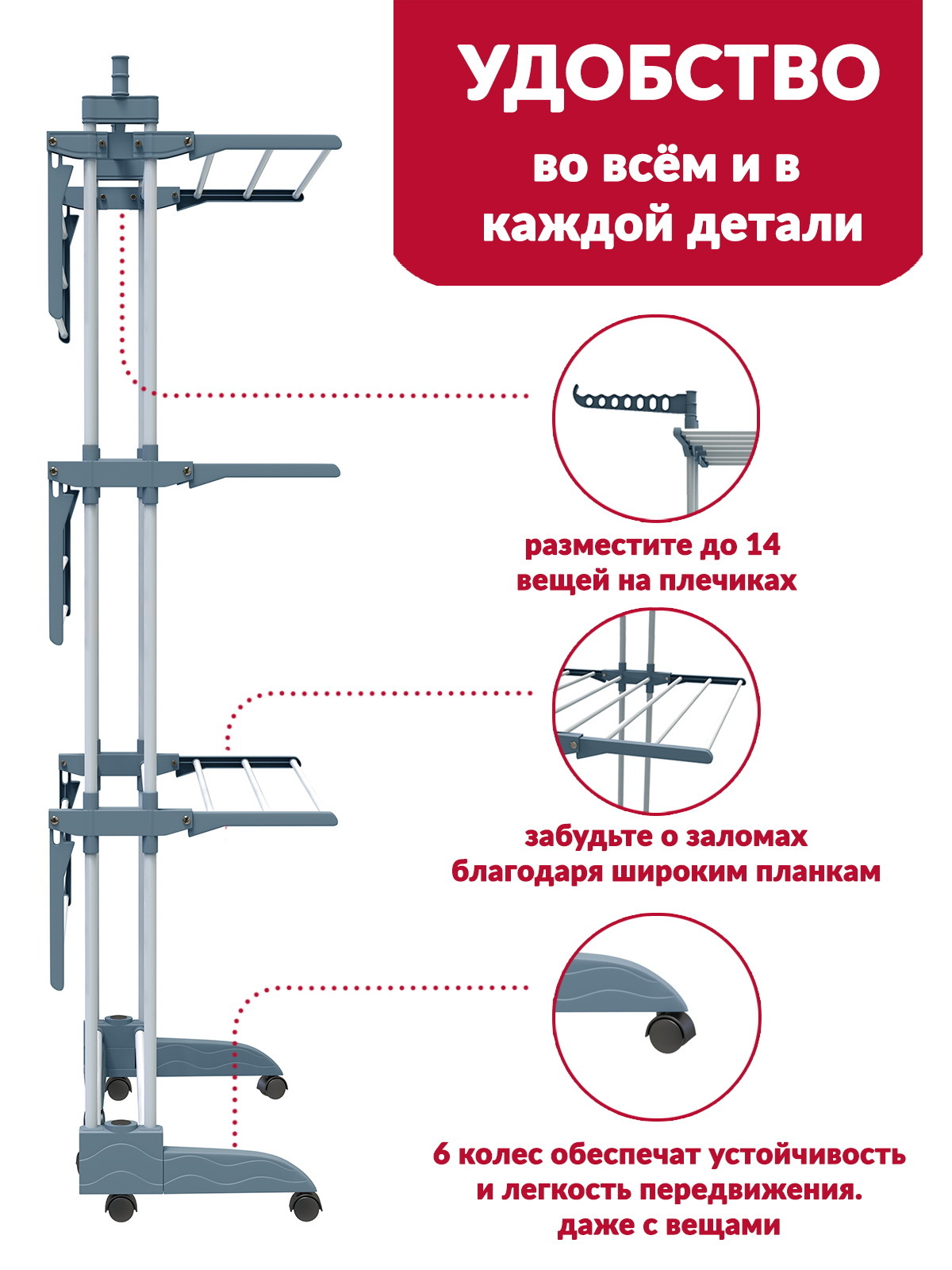 УДОБСТВО

во всём и в каждой детали

разместите до 14 вещей на плечиках

забудьте о заломах благодаря широким планкам

6 колес обеспечат устойчивость и легкость передвижения. даже с вещами