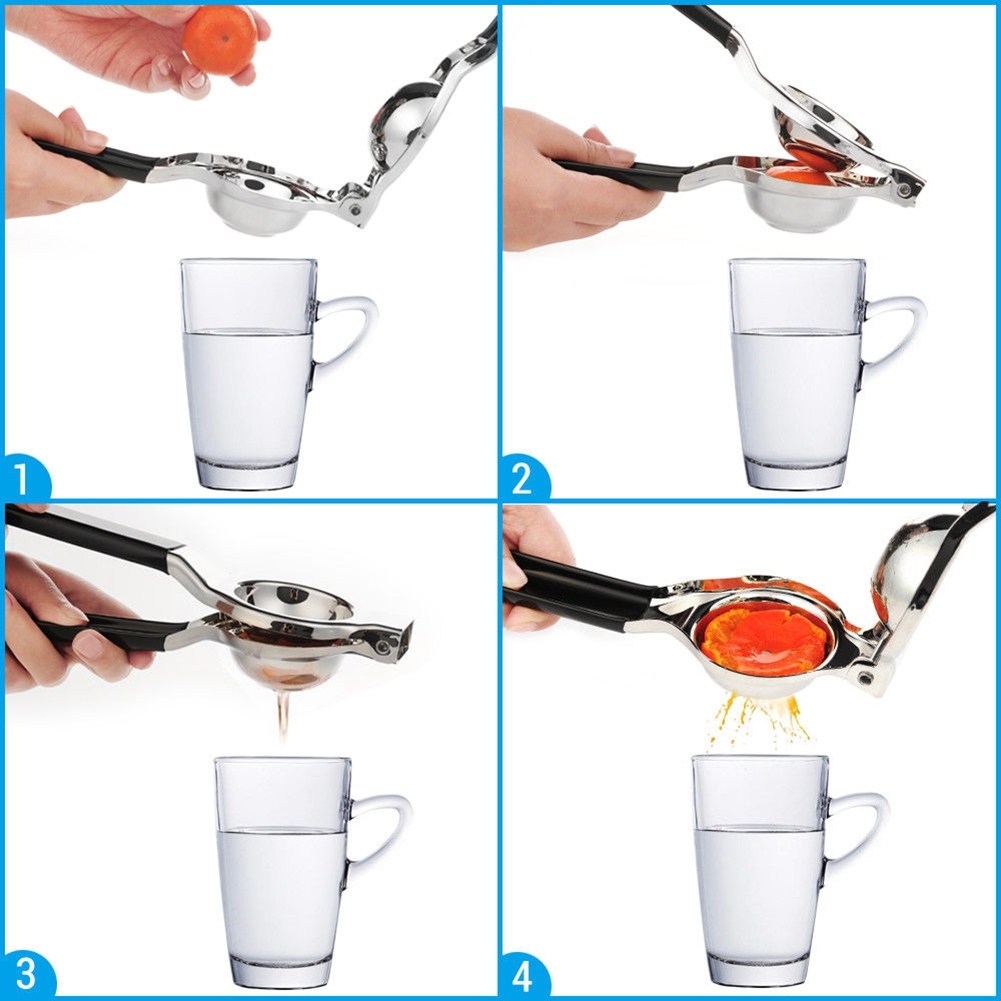 1

2

3

4