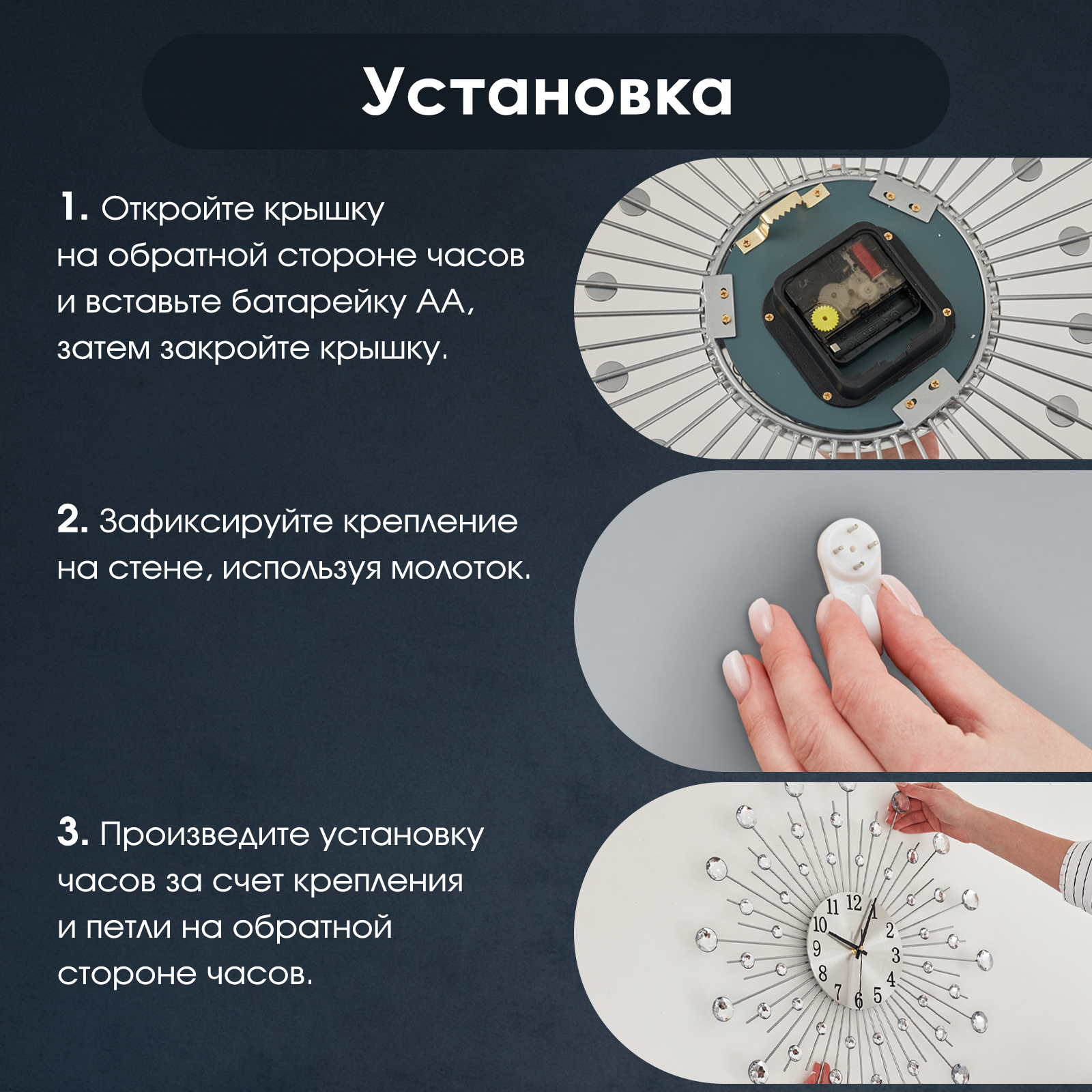 Установка

1. Откройте крышку на обратной стороне часов и вставьте батарейку АА, затем закройте крышку.

2. Зафиксируйте крепление на стене, используя молоток.

3. Произведите установку часов за счет крепления и петли на обратной стороне часов.

11 12 1 2 3 4 5 6 7 8 9 10