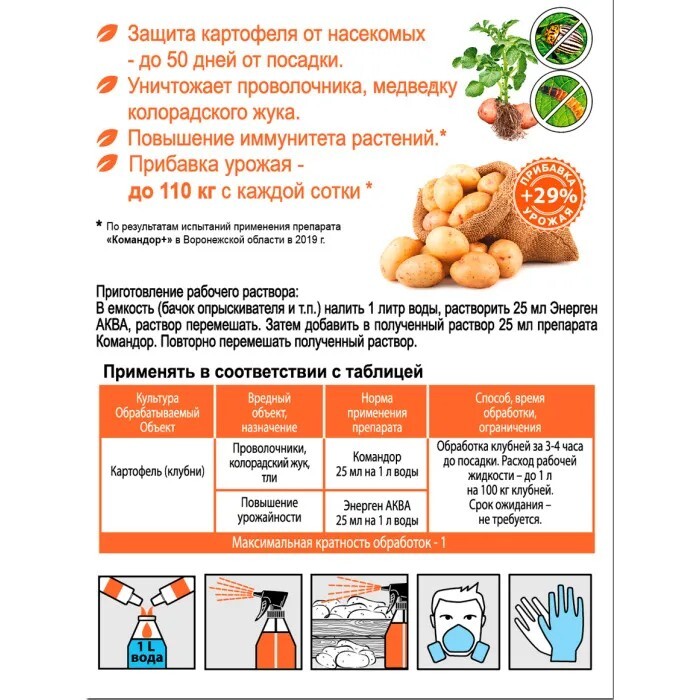 Защита картофеля от насекомых - до 50 дней от посадки.

Уничтожает проволочника, медведку колорадского жука.

Повышение иммунитета растений.*

Прибавка урожая - до 110 кг с каждой сотки *

ПРИБАВКА +29% УРОЖАЯ

* По результатам испытаний применения препарата «Командор+» в Воронежской области в 2019 г.

Приготовление рабочего раствора:
В емкость (бачок опрыскивателя и т.п.) налить 1 литр воды, растворить 25 мл Энерген АКВА, раствор перемешать. Затем добавить в полученный раствор 25 мл препарата Командор. Повторно перемешать полученный раствор.

Применять в соответствии с таблицей

| Культура Обрабатываемый Объект | Вредный объект, назначение | Норма применения препарата | Способ, время обработки, ограничения |
|---|---|---|---|
| Картофель (клубни) | Проволочники, колорадский жук, тли | Командор 25 мл на 1 л воды | Обработка клубней за 3-4 часа до посадки. Расход рабочей жидкости – до 1 л на 100 кг клубней. Срок ожидания – не требуется. |
| | Повышение урожайности | Энерген АКВА 25 мл на 1 л воды | |
| Максимальная кратность обработок - 1 | | | |

1 L вода