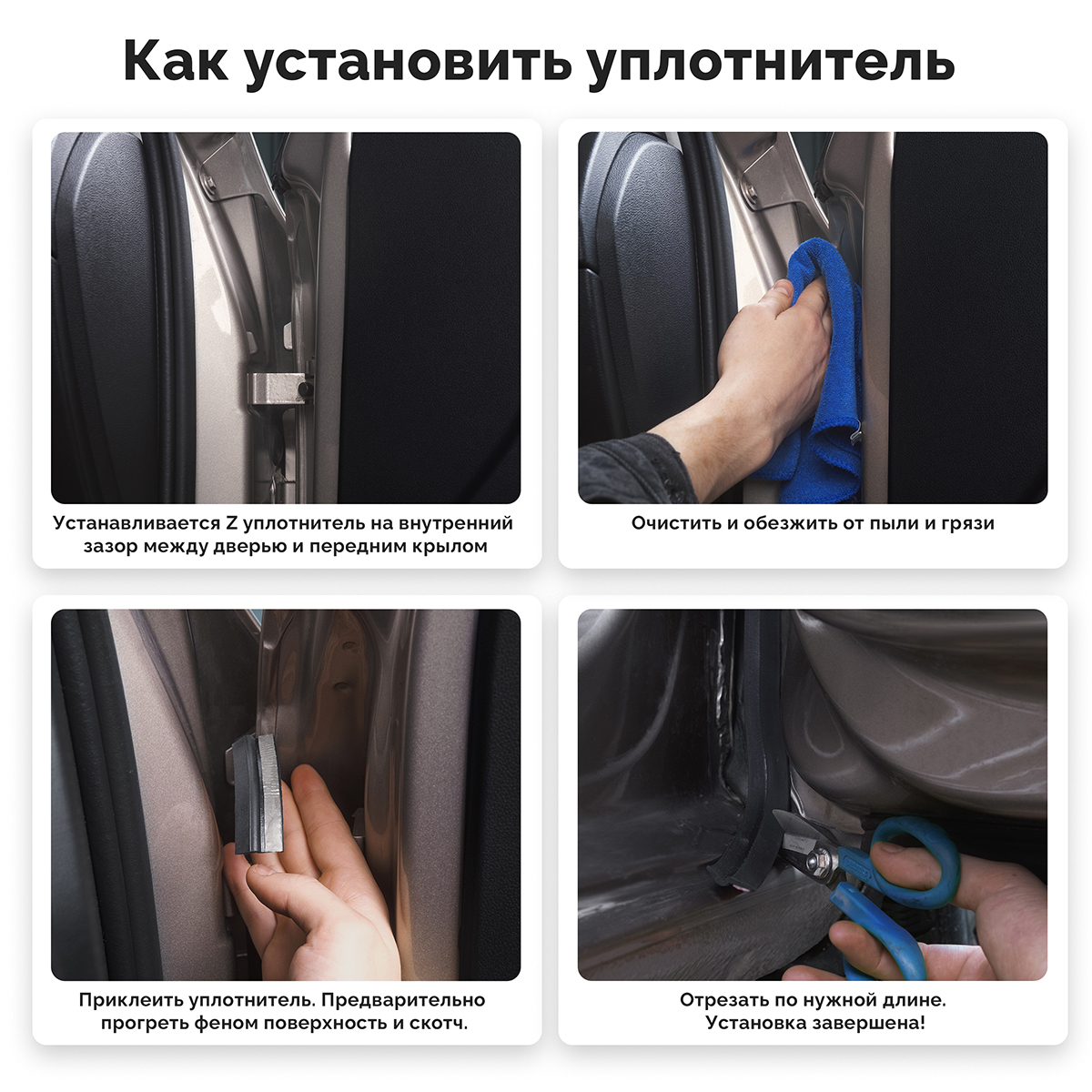 Как установить уплотнитель

Устанавливается Z уплотнитель на внутренний зазор между дверью и передним крылом

Очистить и обезжить от пыли и грязи

Приклеить уплотнитель. Предварительно прогреть феном поверхность и скотч.

Отрезать по нужной длине. Установка завершена!