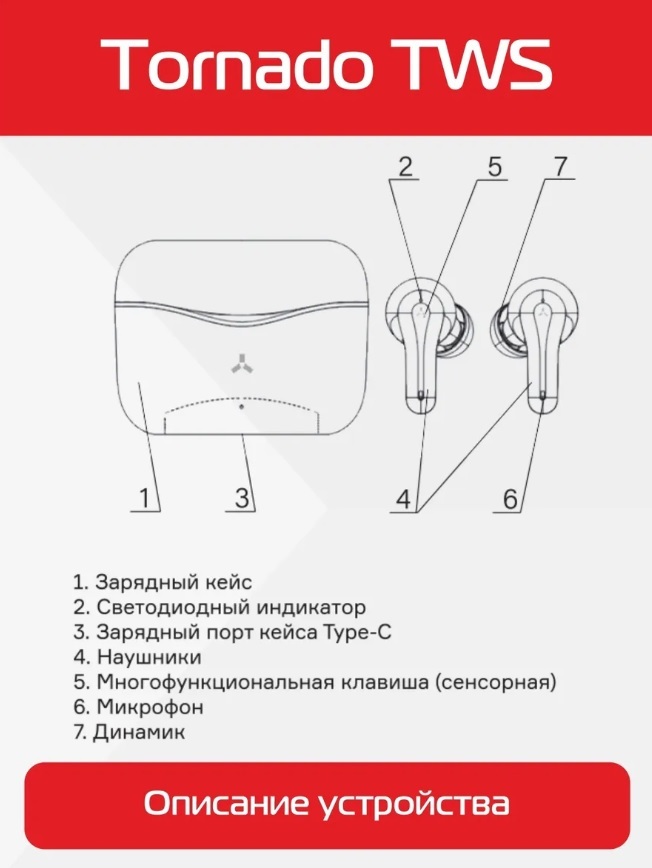 Tornado TWS

2
5
7
1
3
4
6

1. Зарядный кейс
2. Светодиодный индикатор
3. Зарядный порт кейса Type-C
4. Наушники
5. Многофункциональная клавиша (сенсорная)
6. Микрофон
7. Динамик

Описание устройства