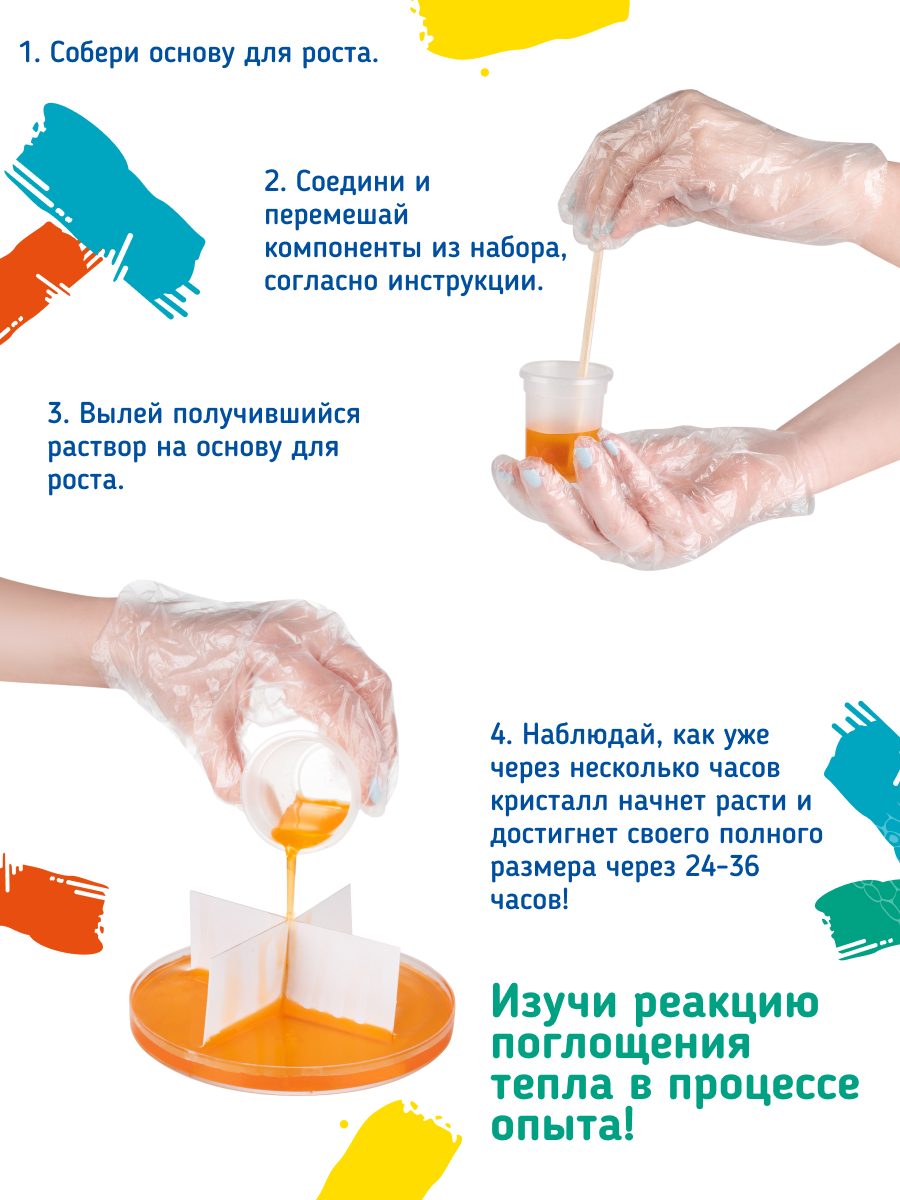 1. Собери основу для роста.

2. Соедини и перемешай компоненты из набора, согласно инструкции.

3. Вылей получившийся раствор на основу для роста.

4. Наблюдай, как уже через несколько часов кристалл начнет расти и достигнет своего полного размера через 24-36 часов!

Изучи реакцию поглощения тепла в процессе опыта!