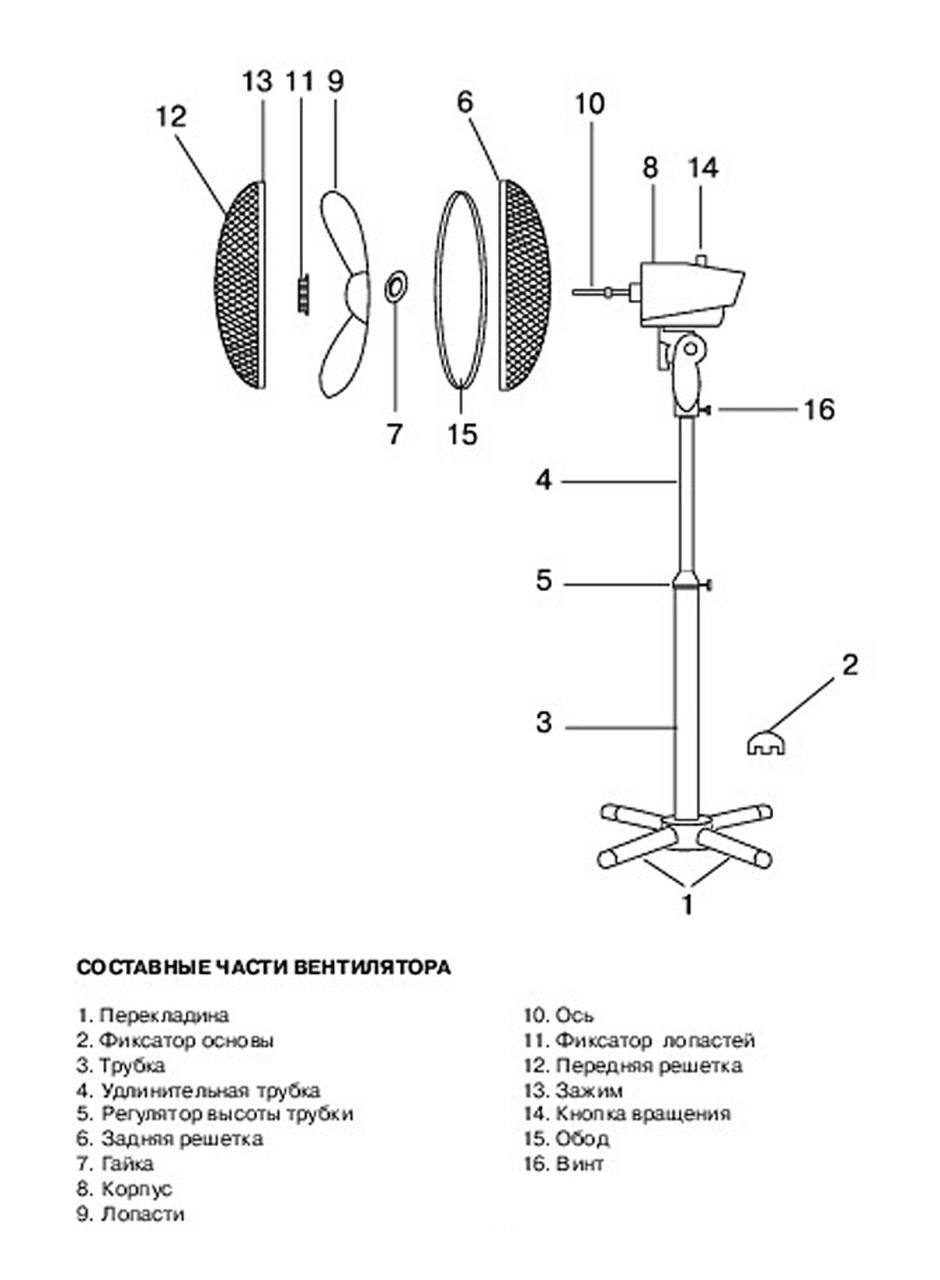 13 11 9
12
6
10
8 14
7 15
16
4
5
2
3
1

СОСТАВНЫЕ ЧАСТИ ВЕНТИЛЯТОРА

1. Перекладина
2. Фиксатор основы
3. Трубка
4. Удлинительная трубка
5. Регулятор высоты трубки
6. Задняя решетка
7. Гайка
8. Корпус
9. Лопасти

10. Ось
11. Фиксатор лопастей
12. Передняя решетка
13. Зажим
14. Кнопка вращения
15. Обод
16. Винт