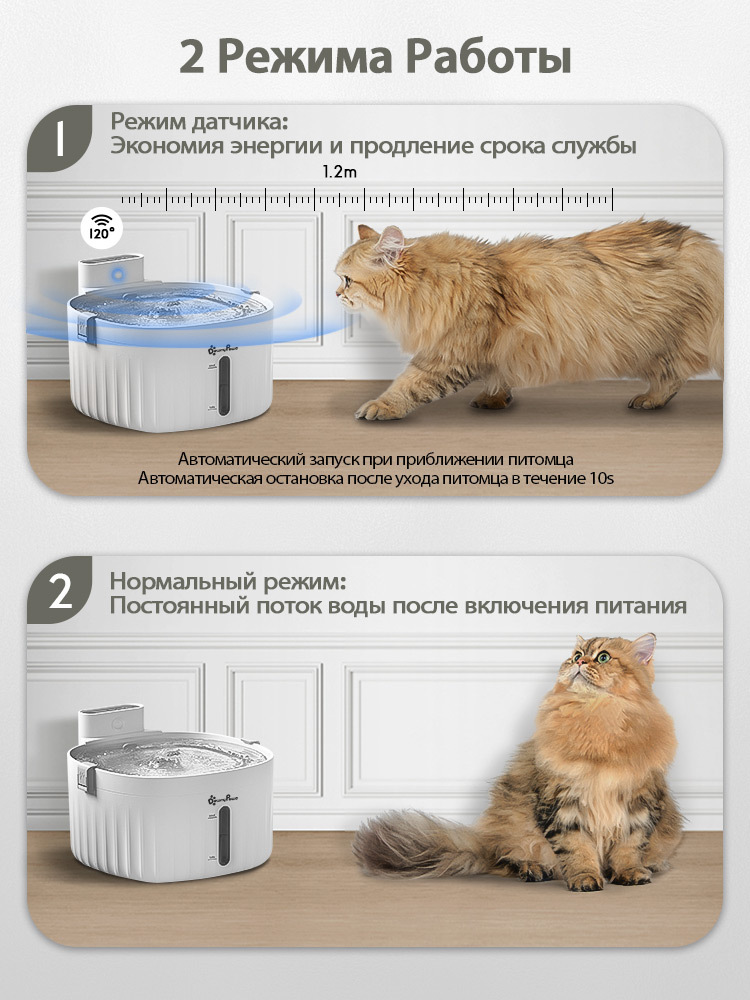 2 Режима Работы

1

Режим датчика:
Экономия энергии и продление срока службы

1.2m

120°

Автоматический запуск при приближении питомца
Автоматическая остановка после ухода питомца в течение 10s

2

Нормальный режим:
Постоянный поток воды после включения питания