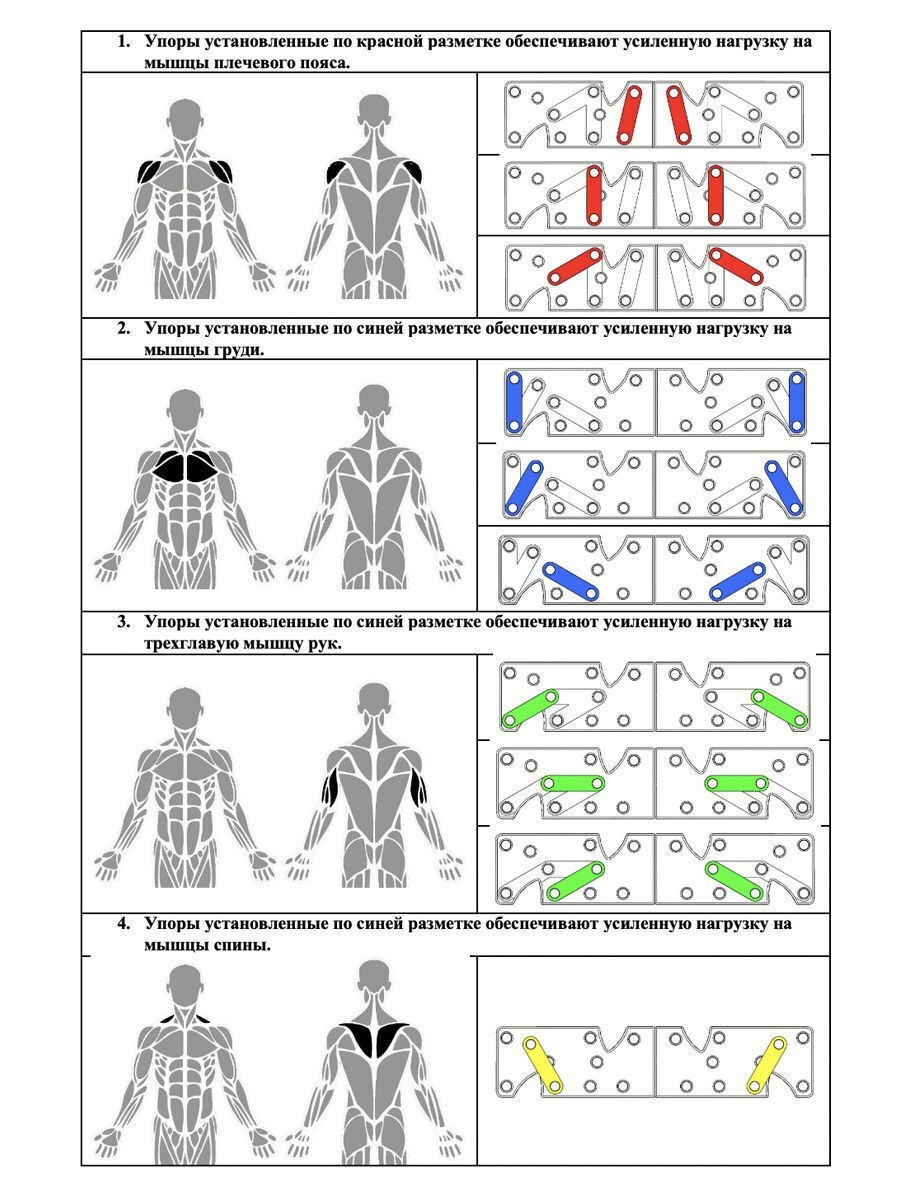 1. Упоры установленные по красной разметке обеспечивают усиленную нагрузку на мышцы плечевого пояса.

2. Упоры установленные по синей разметке обеспечивают усиленную нагрузку на мышцы груди.

3. Упоры установленные по синей разметке обеспечивают усиленную нагрузку на трехглавую мышцу рук.

4. Упоры установленные по синей разметке обеспечивают усиленную нагрузку на мышцы спины.