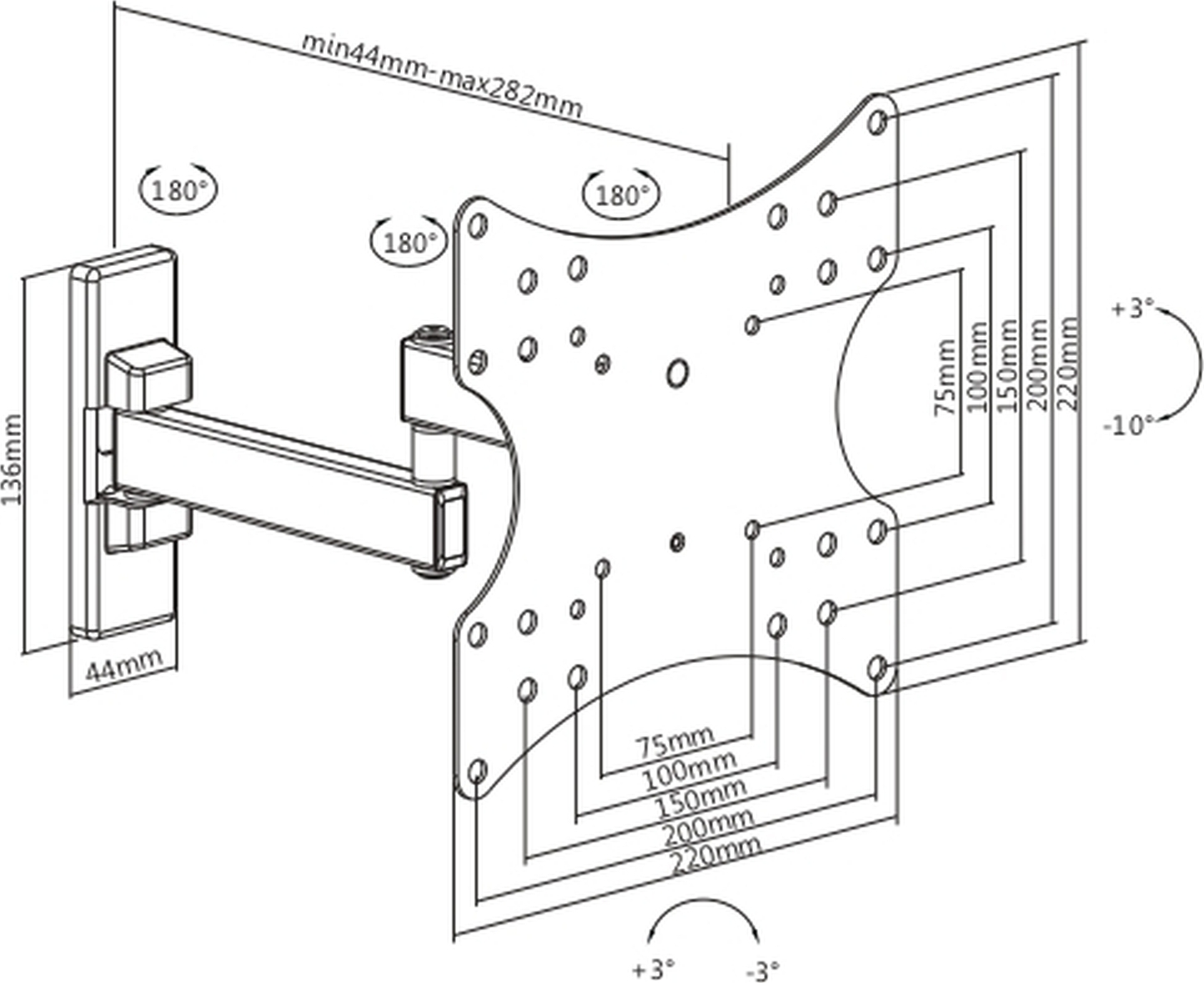 min44mm-max282mm

180°

180°

180°

136mm

44mm

75mm
100mm
150mm
200mm
220mm

+3°

-10°

75mm
100mm
150mm
200mm
220mm

+3°

-3°