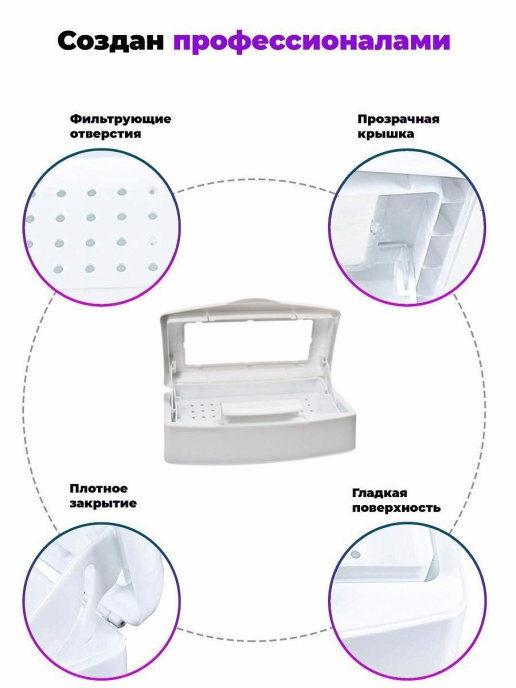 Создан профессионалами

Фильтрующие отверстия

Прозрачная крышка

Плотное закрытие

Гладкая поверхность