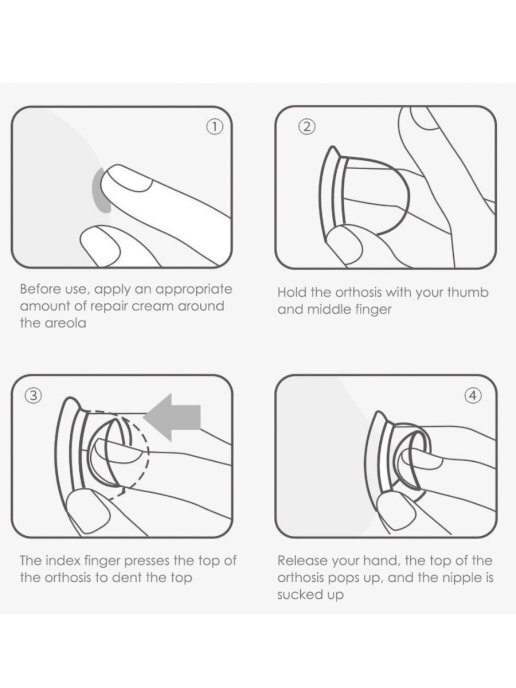 ①

Before use, apply an appropriate amount of repair cream around the areola

②

Hold the orthosis with your thumb and middle finger

③

The index finger presses the top of the orthosis to dent the top

④

Release your hand, the top of the orthosis pops up, and the nipple is sucked up