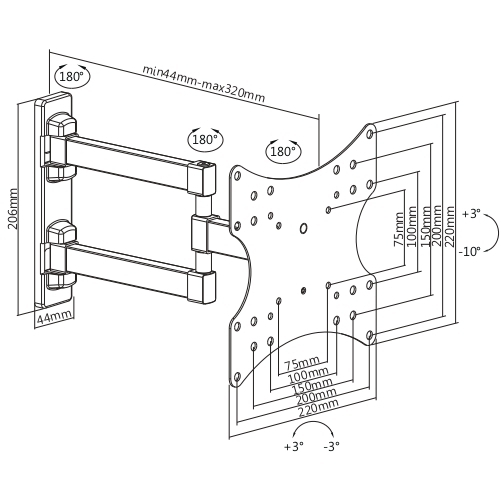 180°
min44mm-max320mm
180°
180°
206mm
44mm
75mm
100mm
150mm
200mm
220mm
+3°
-10°
75mm
100mm
150mm
200mm
220mm
+3°
-3°