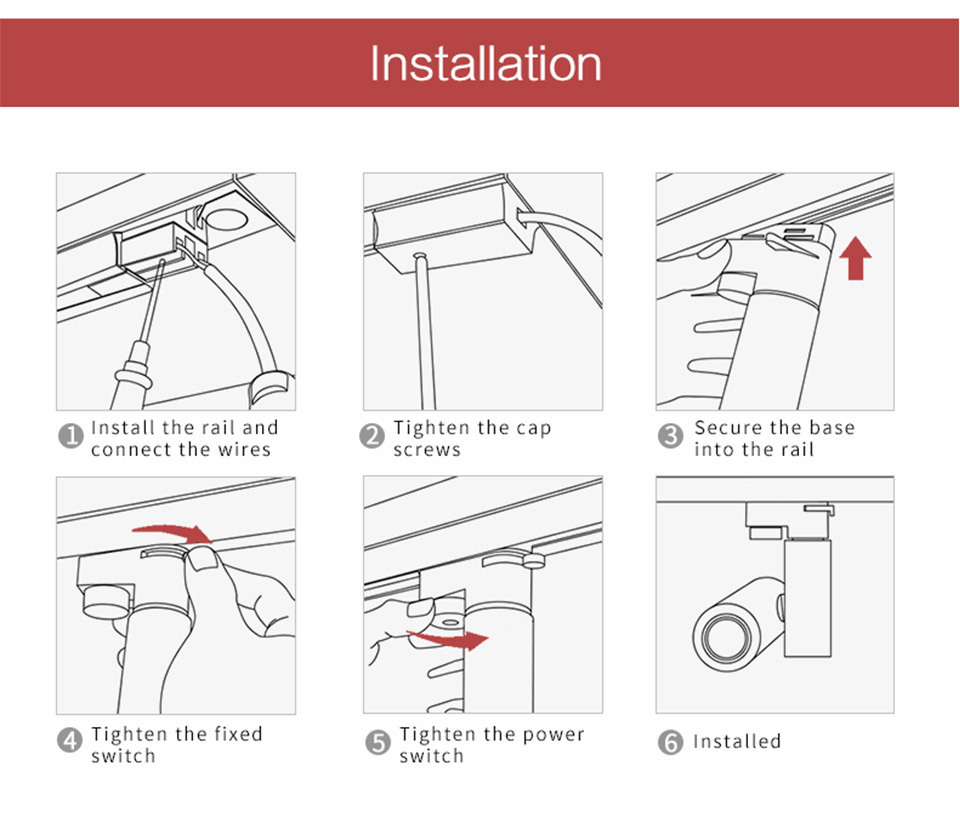 Installation

1 Install the rail and connect the wires

2 Tighten the cap screws

3 Secure the base into the rail

4 Tighten the fixed switch

5 Tighten the power switch

6 Installed