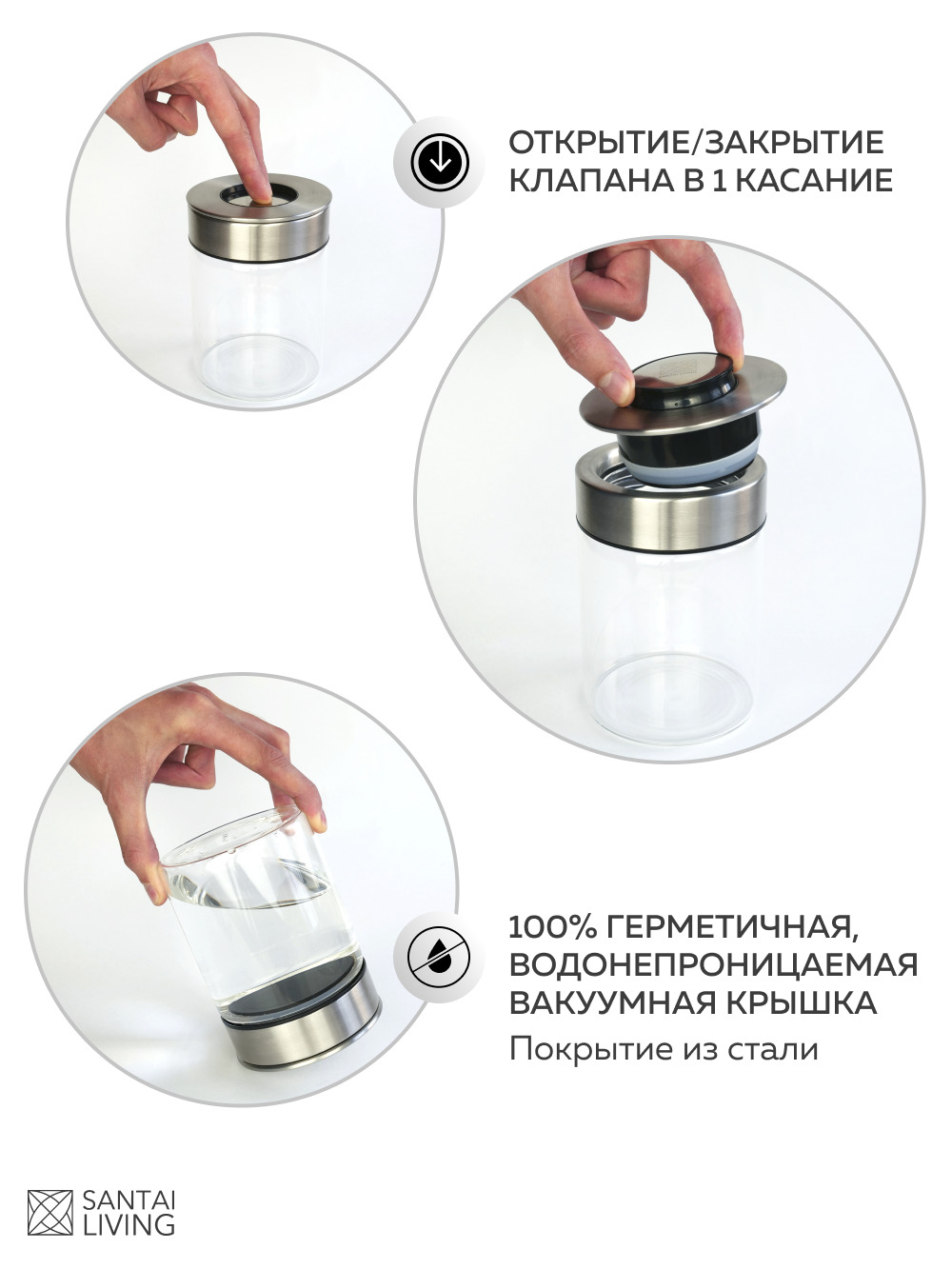 ОТКРЫТИЕ/ЗАКРЫТИЕ КЛАПАНА В 1 КАСАНИЕ

100% ГЕРМЕТИЧНАЯ, ВОДОНЕПРОНИЦАЕМАЯ ВАКУУМНАЯ КРЫШКА

Покрытие из стали

SANTAI LIVING