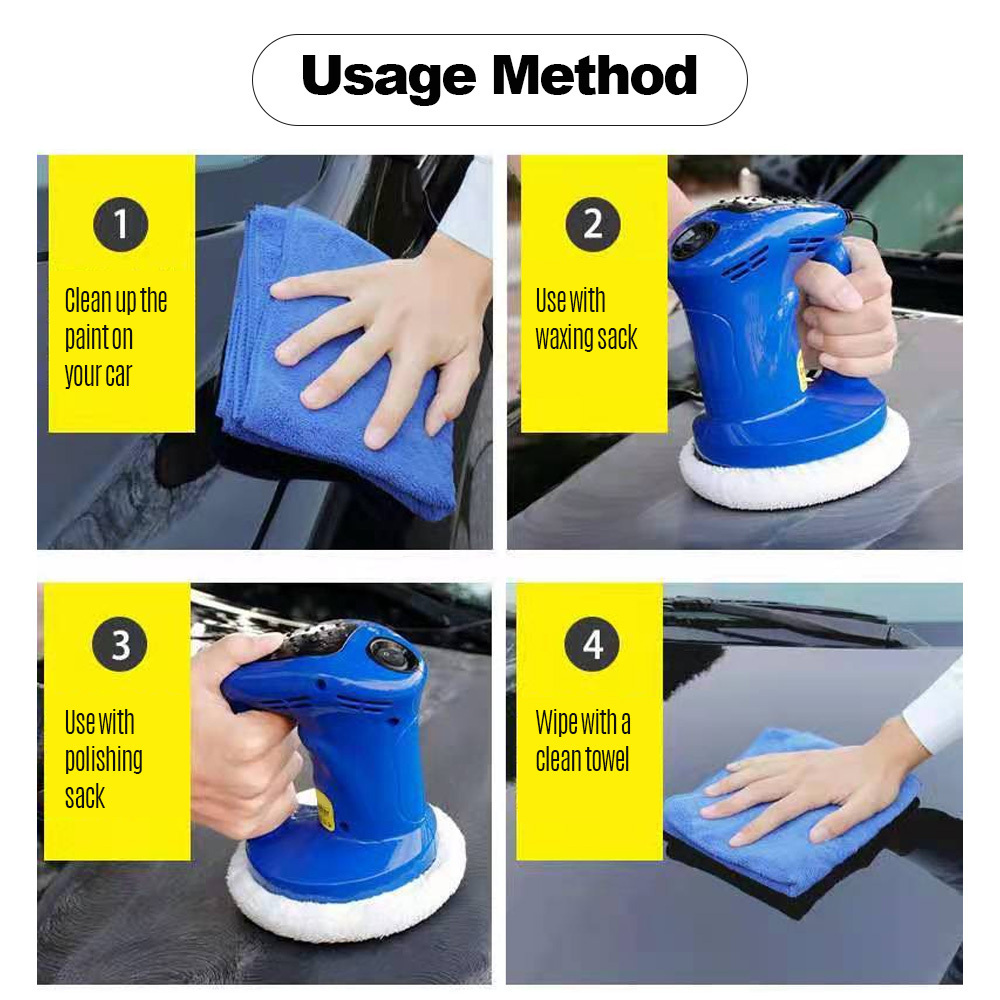 Usage Method

1

Clean up the paint on your car

2

Use with waxing sack

3

Use with polishing sack

4

Wipe with a clean towel