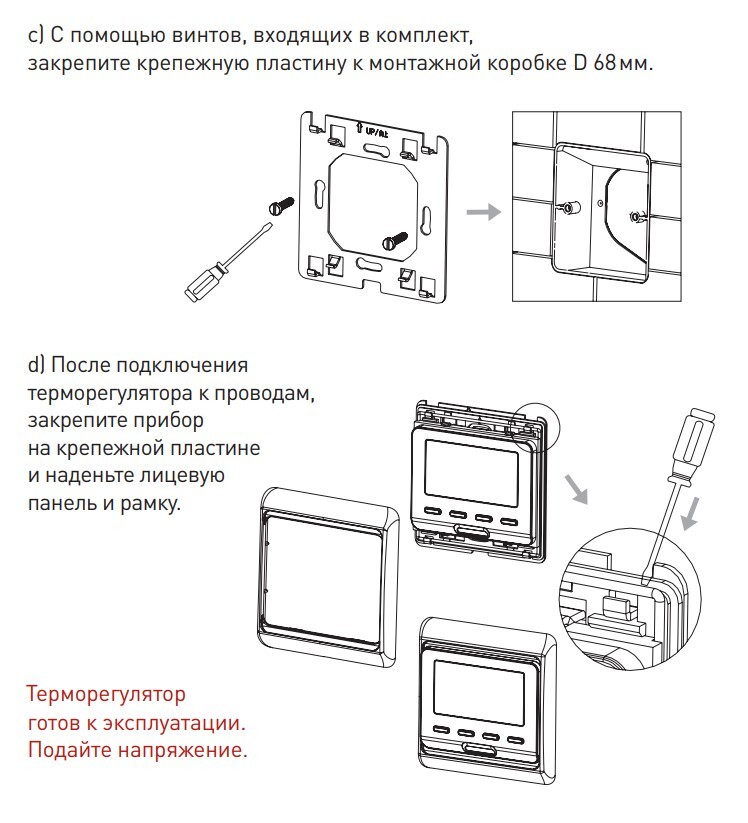 c) С помощью винтов, входящих в комплект, закрепите крепежную пластину к монтажной коробке D 68 мм.

UP/At

d) После подключения терморегулятора к проводам, закрепите прибор на крепежной пластине и наденьте лицевую панель и рамку.

Терморегулятор готов к эксплуатации. Подайте напряжение.