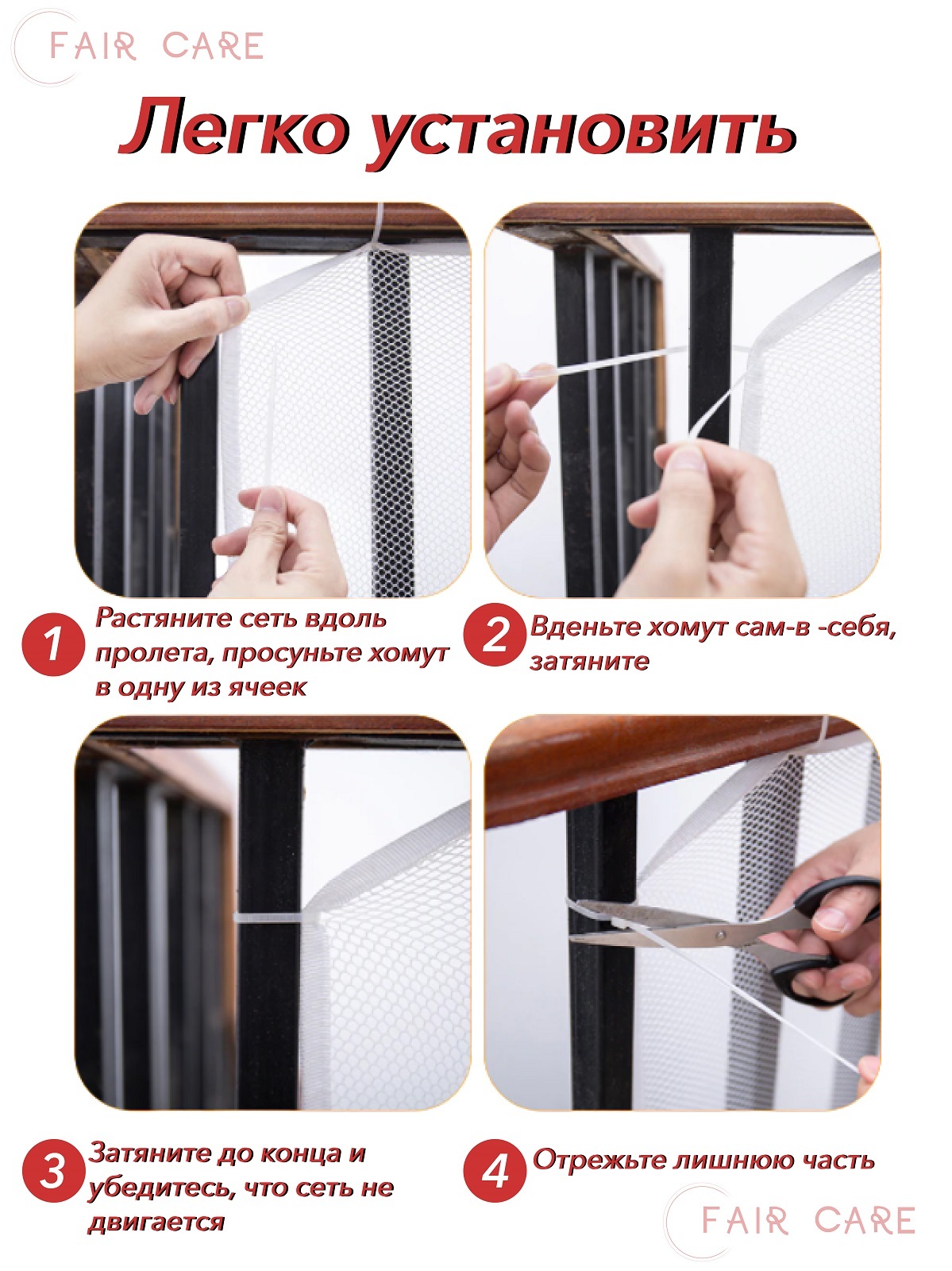 FAIR CARE

Легко установить

1 Растяните сеть вдоль пролета, просуньте хомут в одну из ячеек

2 Вденьте хомут сам-в -себя, затяните

3 Затяните до конца и убедитесь, что сеть не двигается

4 Отрежьте лишнюю часть

FAIR CARE