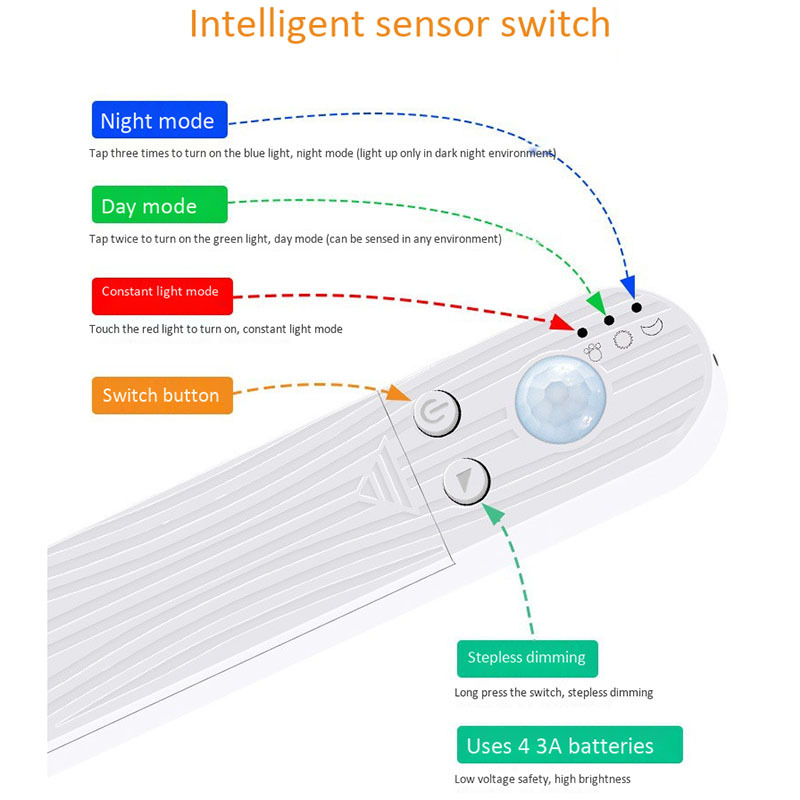 Intelligent sensor switch

Night mode

Tap three times to turn on the blue light, night mode (light up only in dark night environment)

Day mode

Tap twice to turn on the green light, day mode (can be sensed in any environment)

Constant light mode

Touch the red light to turn on, constant light mode

Switch button

Stepless dimming

Long press the switch, stepless dimming

Uses 4 3A batteries

Low voltage safety, high brightness