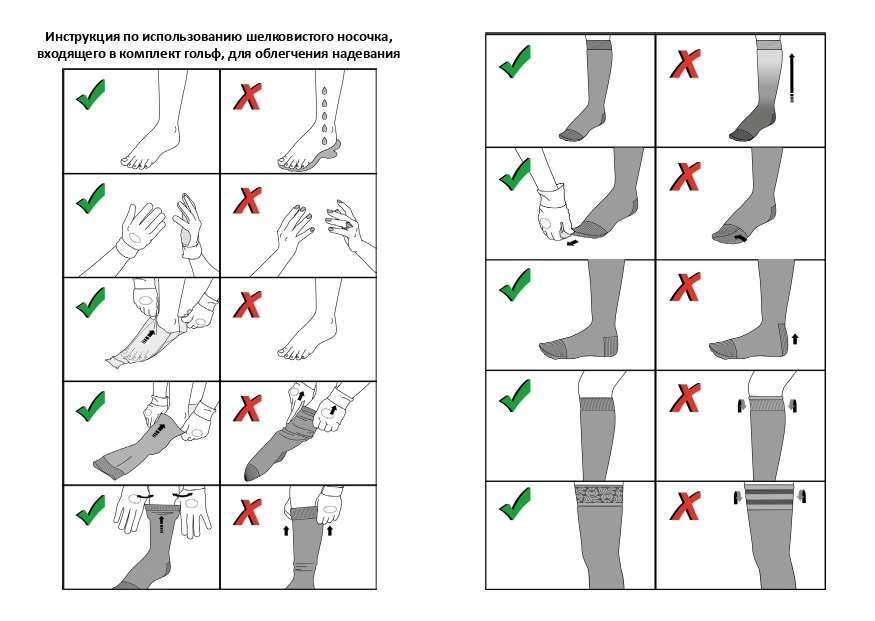 Инструкция по использованию шелковистого носочка, входящего в комплект гольф, для облегчения надевания