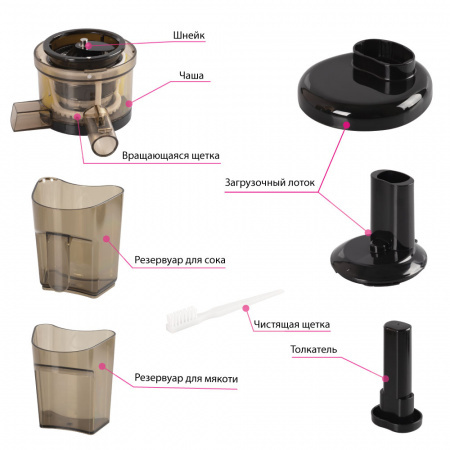 Шнейк

Чаша

Вращающаяся щетка

Загрузочный лоток

Резервуар для сока

Чистящая щетка

Толкатель

Резервуар для мякоти