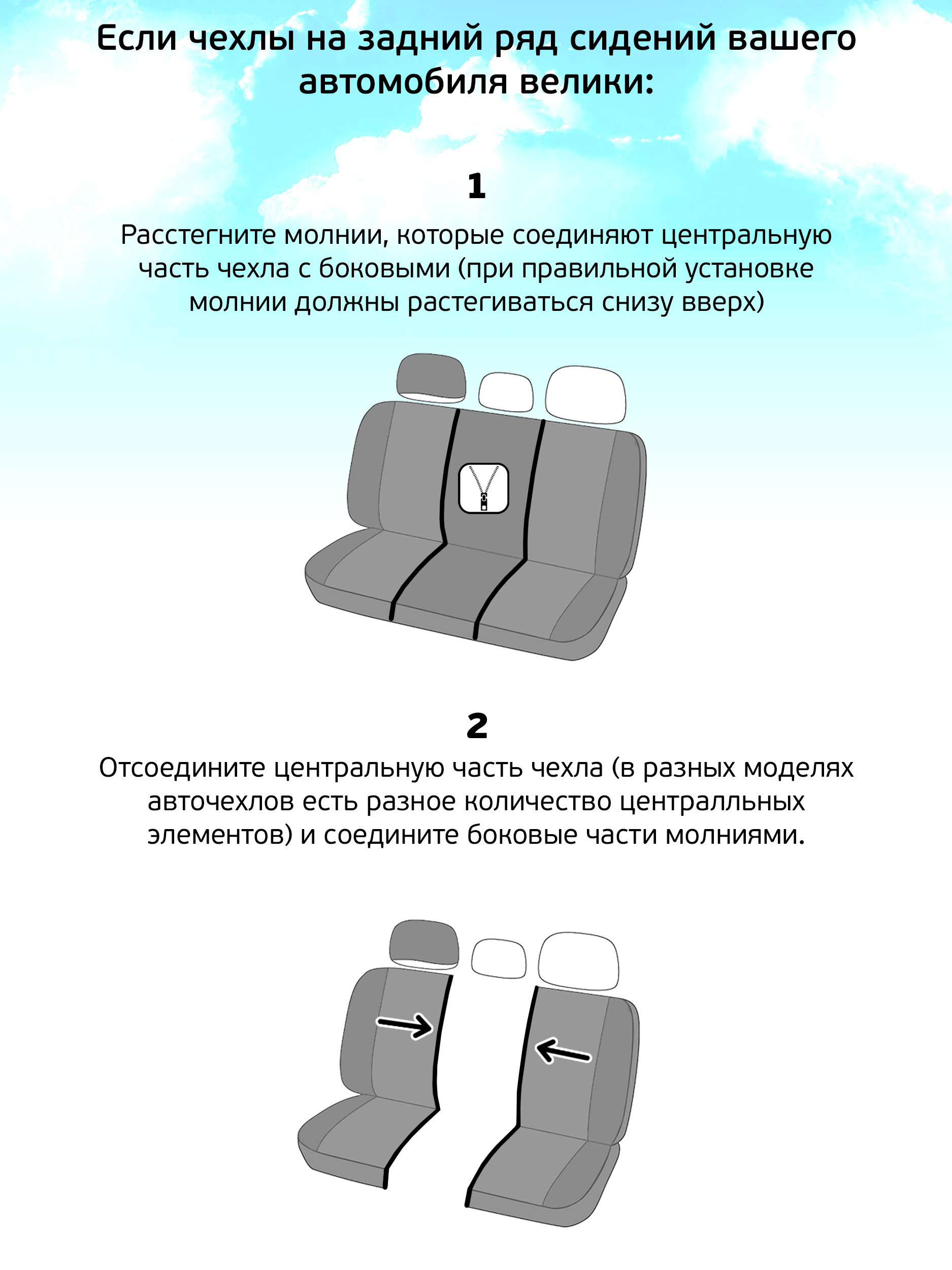 Если чехлы на задний ряд сидений вашего автомобиля велики:

1

Расстегните молнии, которые соединяют центральную часть чехла с боковыми (при правильной установке молнии должны растегиваться снизу вверх)

2

Отсоедините центральную часть чехла (в разных моделях авточехлов есть разное количество централльных элементов) и соедините боковые части молниями.