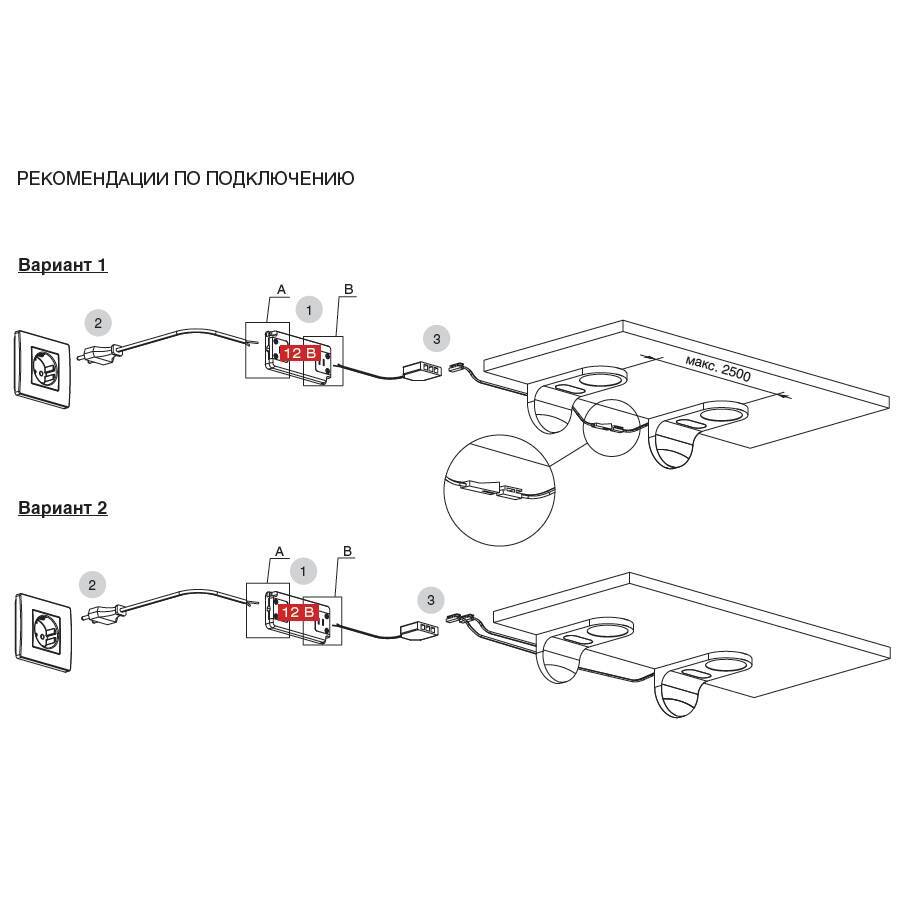 РЕКОМЕНДАЦИИ ПО ПОДКЛЮЧЕНИЮ

Вариант 1

2

A

1

B

12 В

3

макс. 2500

Вариант 2

2

A

1

B

12 В

3