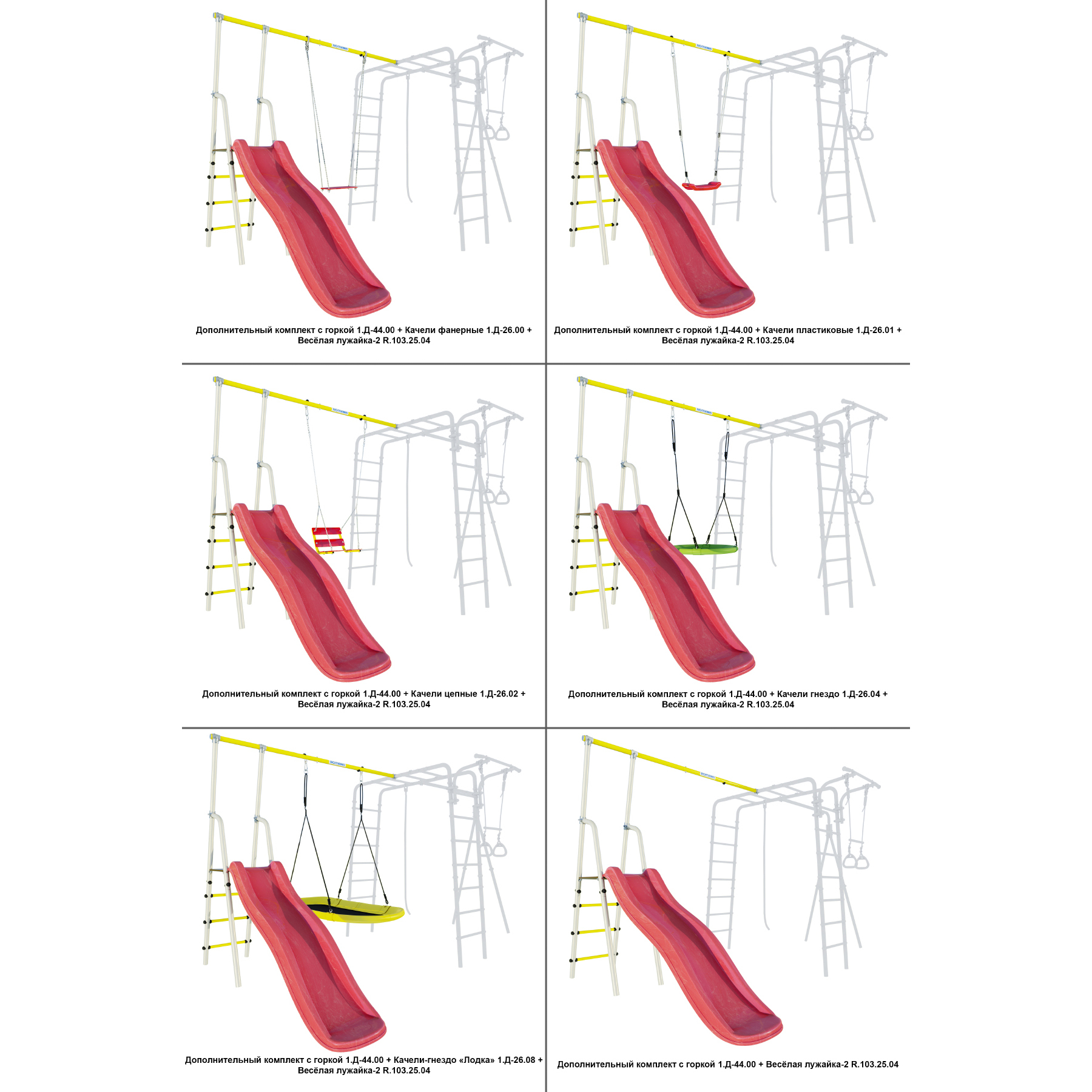 Дополнительный комплект с горкой 1.Д-44.00 + Качели фанерные 1.Д-26.00 + Весёлая лужайка-2 R.103.25.04

Дополнительный комплект с горкой 1.Д-44.00 + Качели пластиковые 1.Д-26.01 + Весёлая лужайка-2 R.103.25.04

Дополнительный комплект с горкой 1.Д-44.00 + Качели цепные 1.Д-26.02 + Весёлая лужайка-2 R.103.25.04

Дополнительный комплект с горкой 1.Д-44.00 + Качели гнездо 1.Д-26.04 + Весёлая лужайка-2 R.103.25.04

Дополнительный комплект с горкой 1.Д-44.00 + Качели-гнездо «Лодка» 1.Д-26.08 + Весёлая лужайка-2 R.103.25.04

Дополнительный комплект с горкой 1.Д-44.00 + Весёлая лужайка-2 R.103.25.04