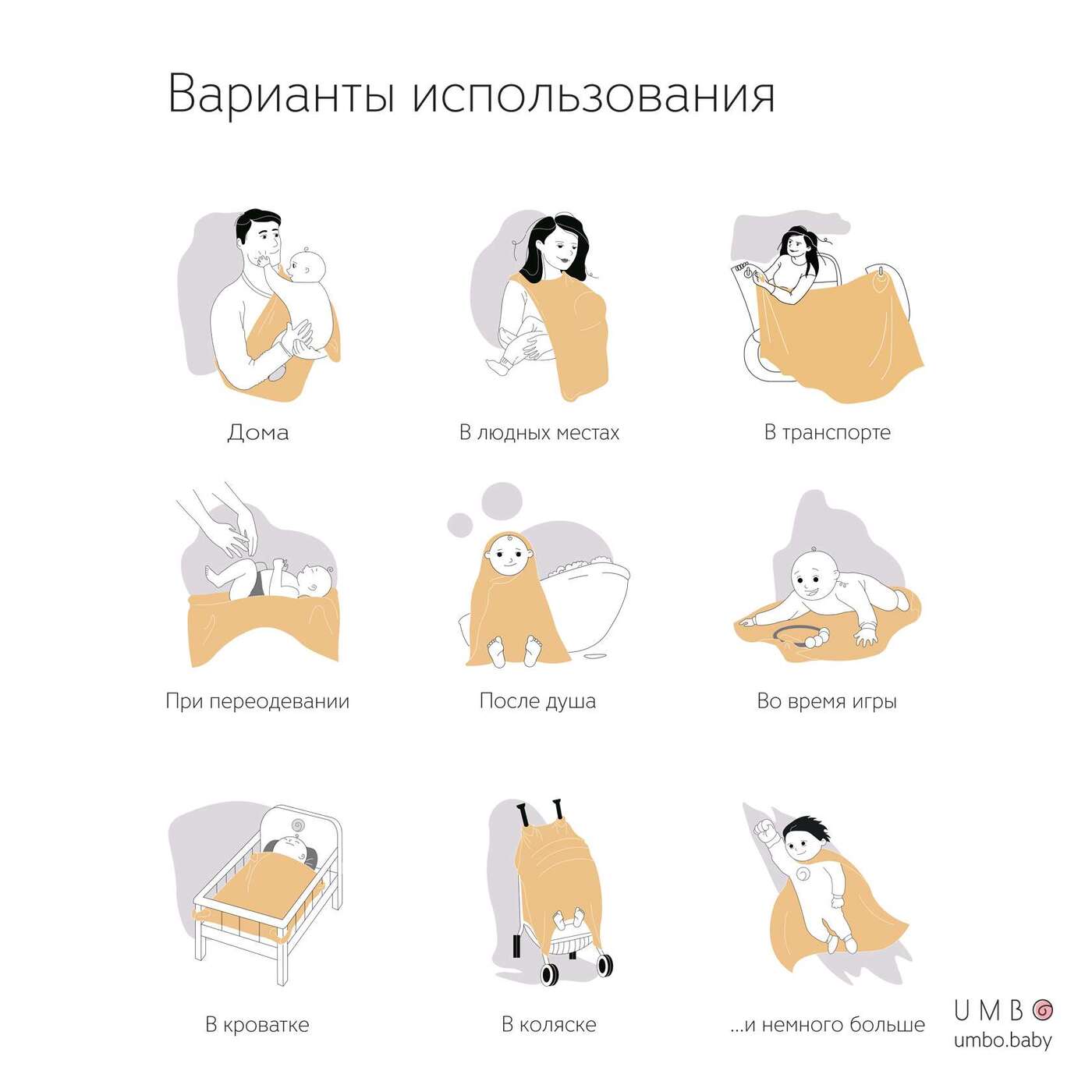 Варианты использования

Дома

В людных местах

В транспорте

При переодевании

После душа

Во время игры

В кроватке

В коляске

...и немного больше

UMBO
umbo.baby