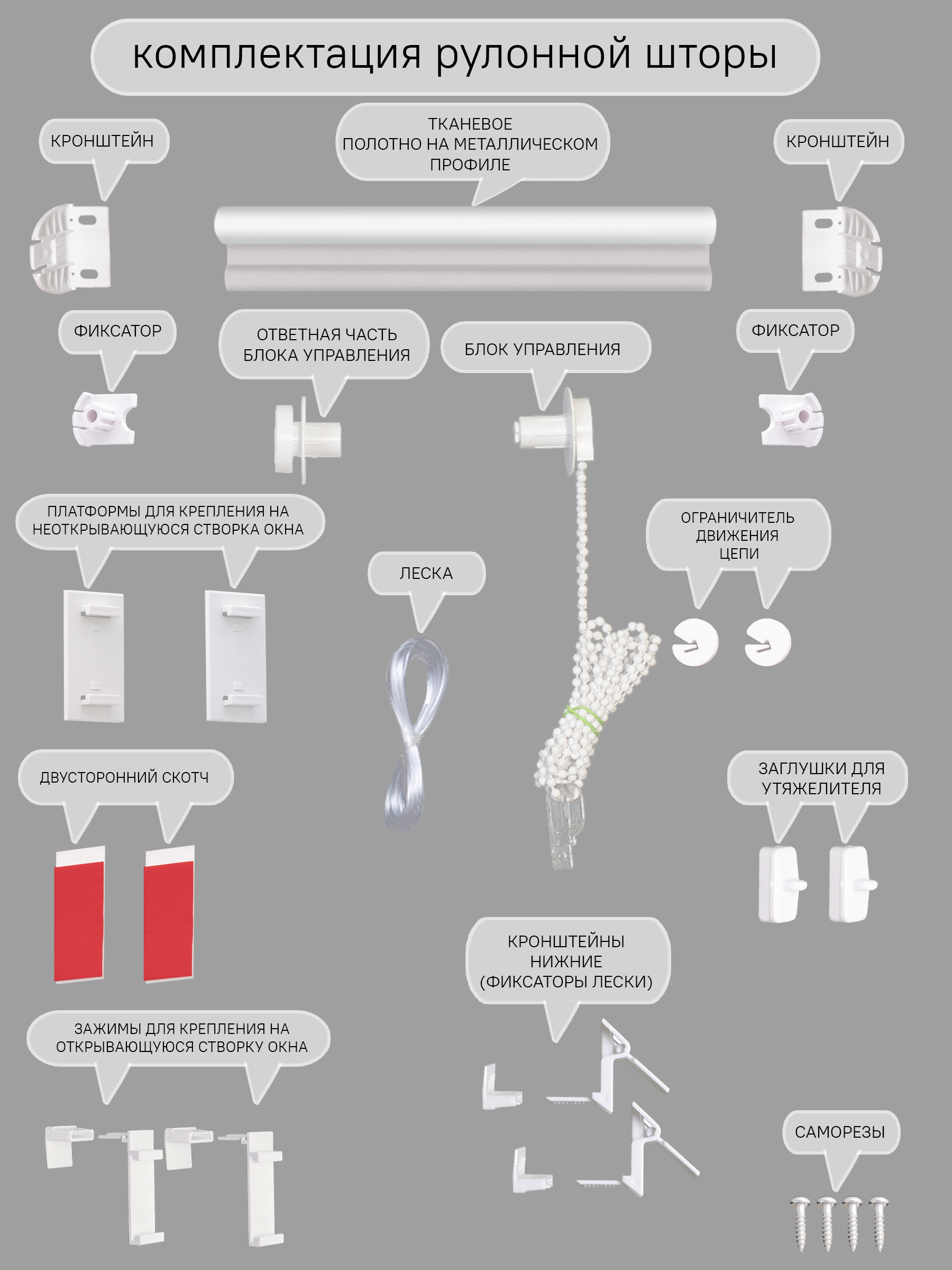 комплектация рулонной шторы

КРОНШТЕЙН

ТКАНЕВОЕ ПОЛОТНО НА МЕТАЛЛИЧЕСКОМ ПРОФИЛЕ

КРОНШТЕЙН

ФИКСАТОР

ОТВЕТНАЯ ЧАСТЬ БЛОКА УПРАВЛЕНИЯ

БЛОК УПРАВЛЕНИЯ

ФИКСАТОР

ПЛАТФОРМЫ ДЛЯ КРЕПЛЕНИЯ НА НЕОТКРЫВАЮЩУЮСЯ СТВОРКА ОКНА

ЛЕСКА

ОГРАНИЧИТЕЛЬ ДВИЖЕНИЯ ЦЕПИ

ДВУСТОРОННИЙ СКОТЧ

ЗАГЛУШКИ ДЛЯ УТЯЖЕЛИТЕЛЯ

КРОНШТЕЙНЫ НИЖНИЕ (ФИКСАТОРЫ ЛЕСКИ)

ЗАЖИМЫ ДЛЯ КРЕПЛЕНИЯ НА ОТКРЫВАЮЩУЮСЯ СТВОРКУ ОКНА

САМОРЕЗЫ