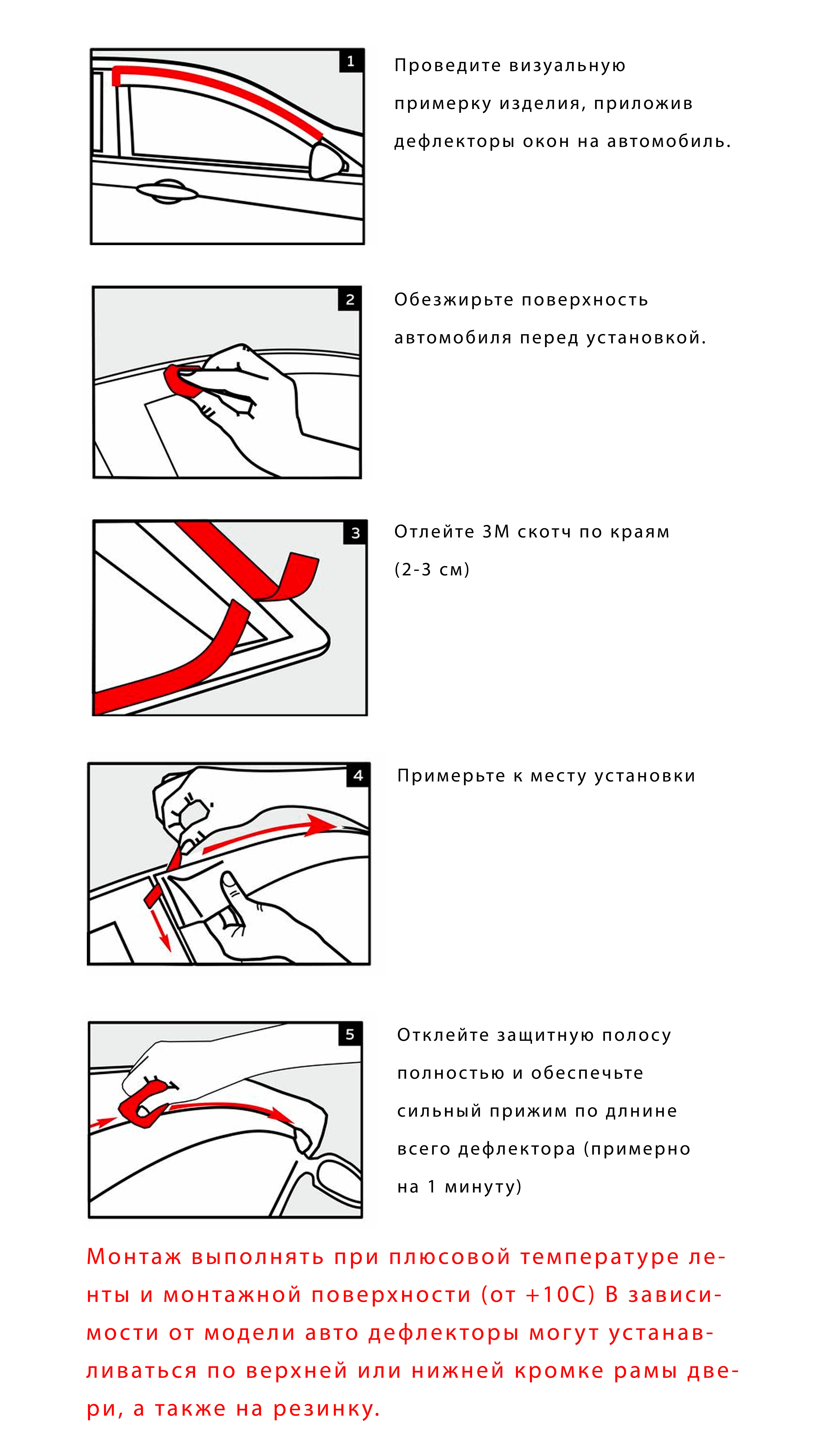 1

Проведите визуальную примерку изделия, приложив дефлекторы окон на автомобиль.

2

Обезжирьте поверхность автомобиля перед установкой.

3

Отлейте 3М скотч по краям (2-3 см)

4

Примерьте к месту установки

5

Отклейте защитную полосу полностью и обеспечьте сильный прижим по длнине всего дефлектора (примерно на 1 минуту)

Монтаж выполнять при плюсовой температуре ленты и монтажной поверхности (от +10С) В зависимости от модели авто дефлекторы могут устанавливаться по верхней или нижней кромке рамы двери, а также на резинку.