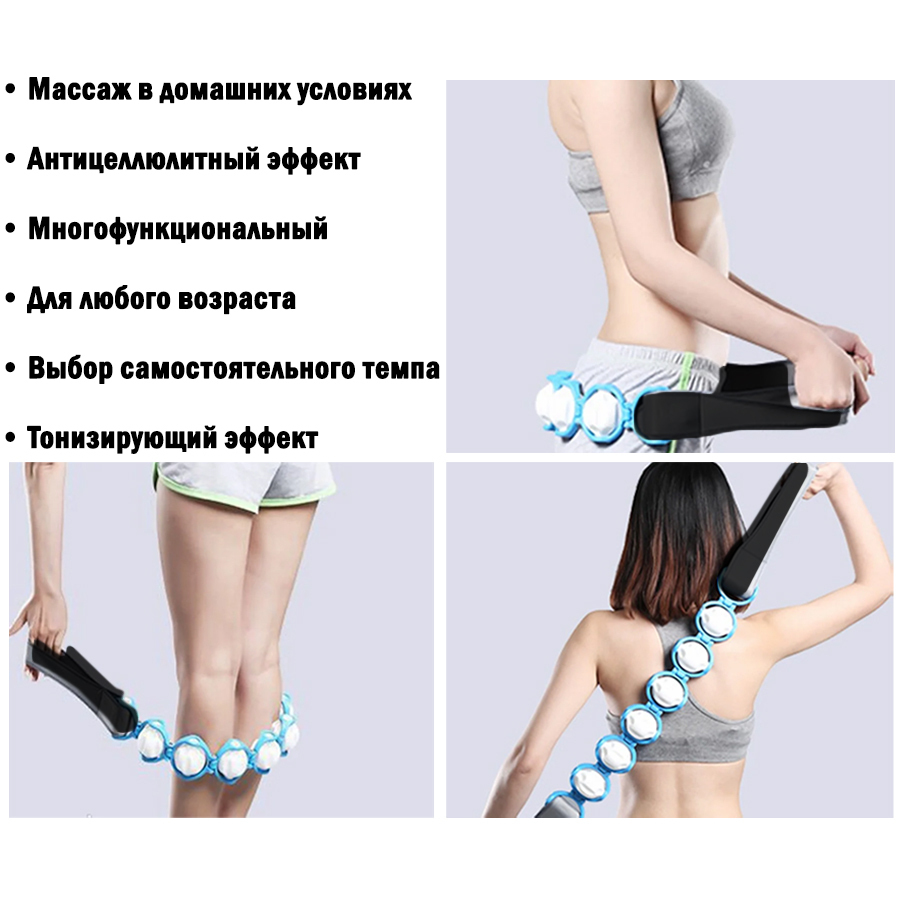 • Массаж в домашних условиях

• Антицеллюлитный эффект

• Многофункциональный

• Для любого возраста

• Выбор самостоятельного темпа

• Тонизирующий эффект