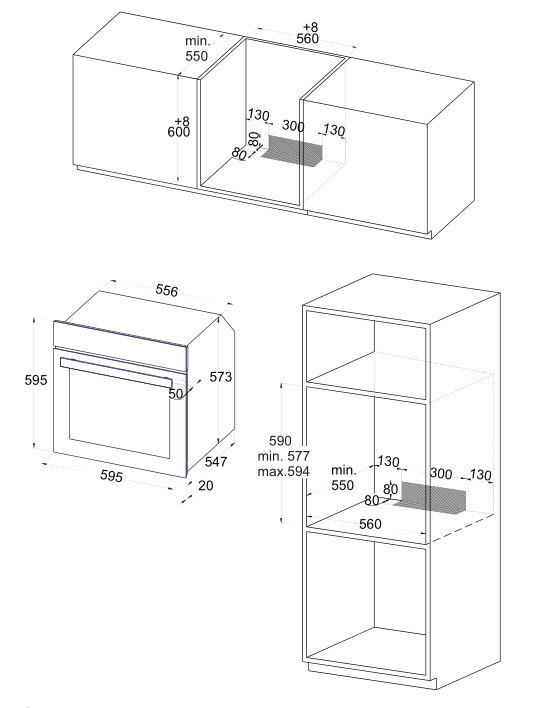 min.
550

+8
560

+8
600

130
300
130
80
80

556

595

573

50

547

595

20

590
min. 577
max.594

min.
550

130
300
130
80
80

560