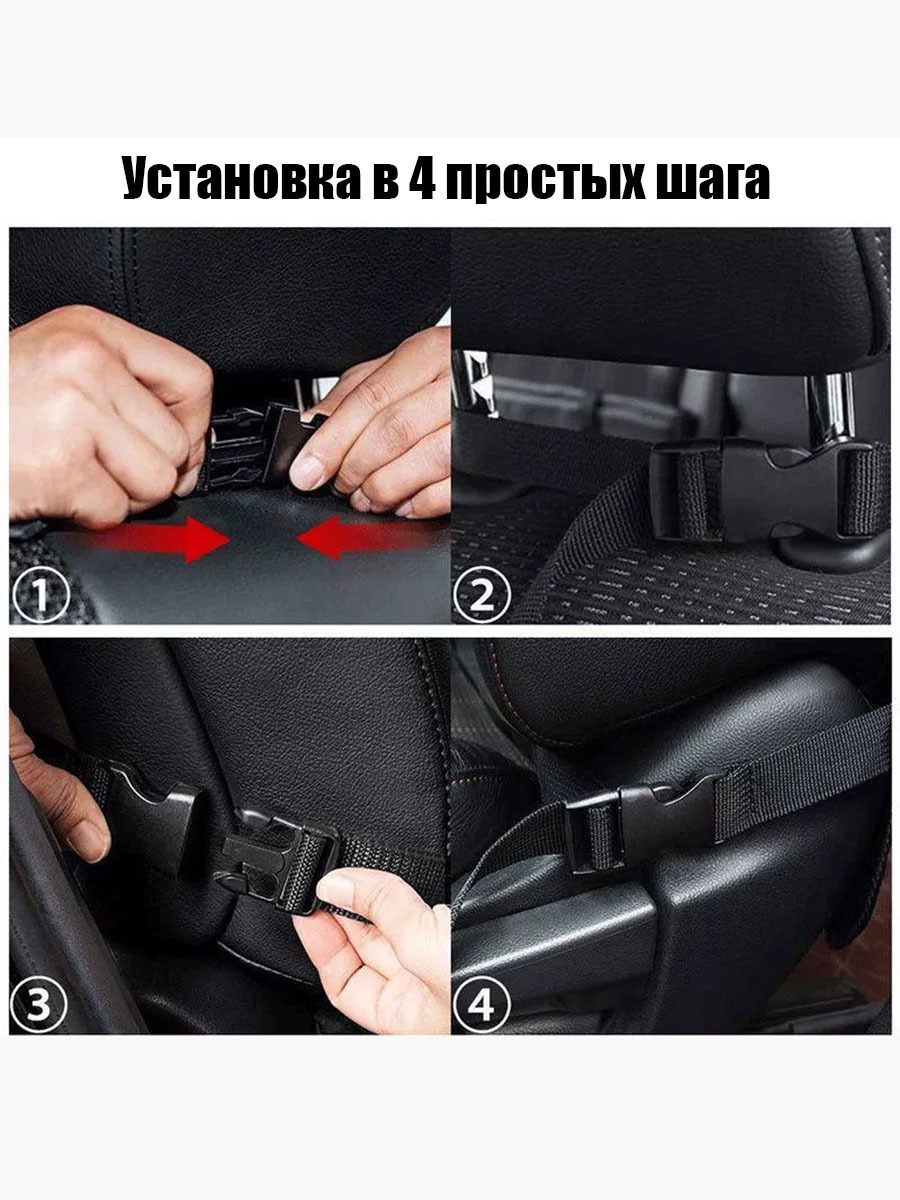 Установка в 4 простых шага

1

2

3

4