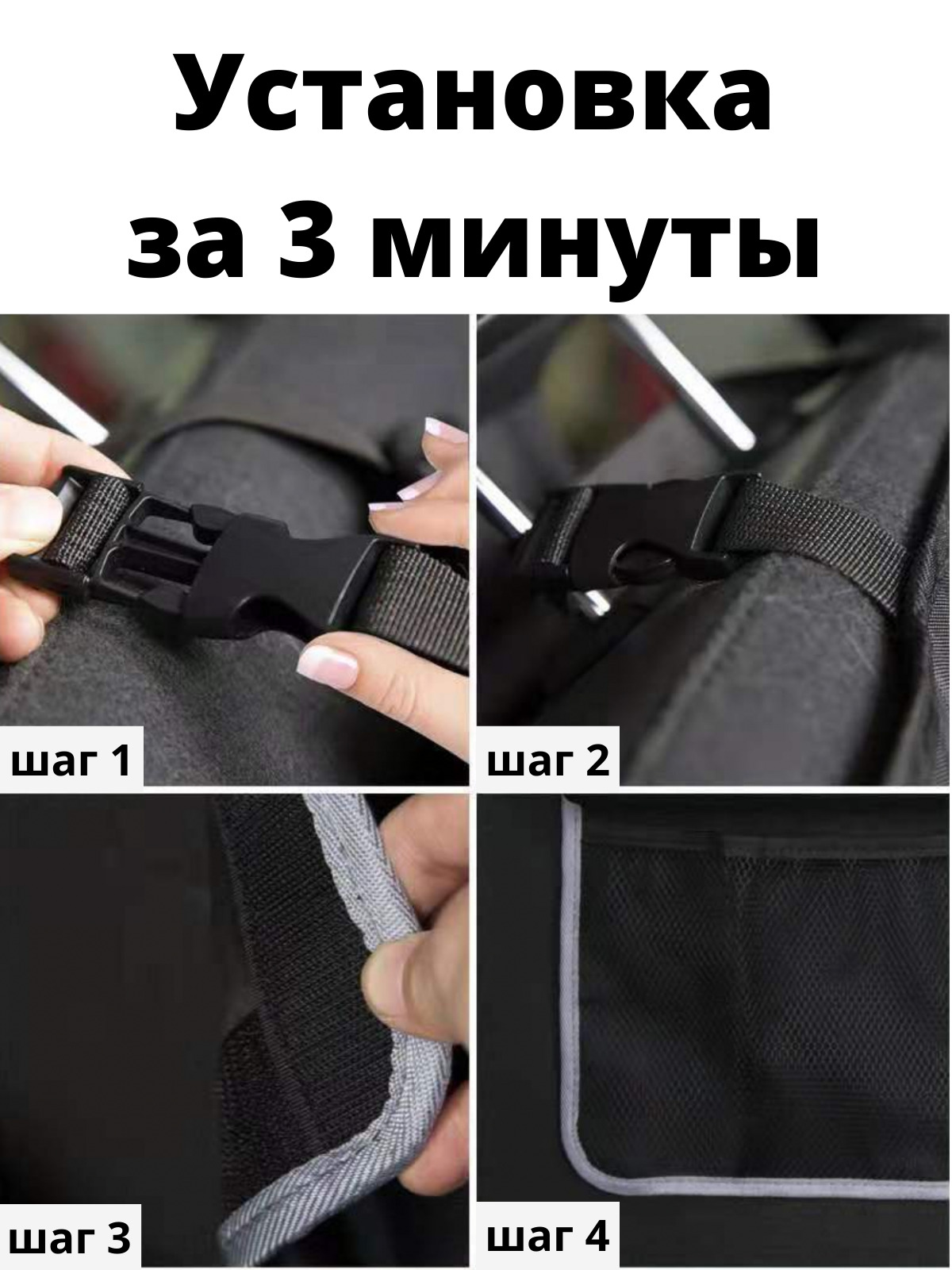 Установка за 3 минуты

шаг 1

шаг 2

шаг 3

шаг 4