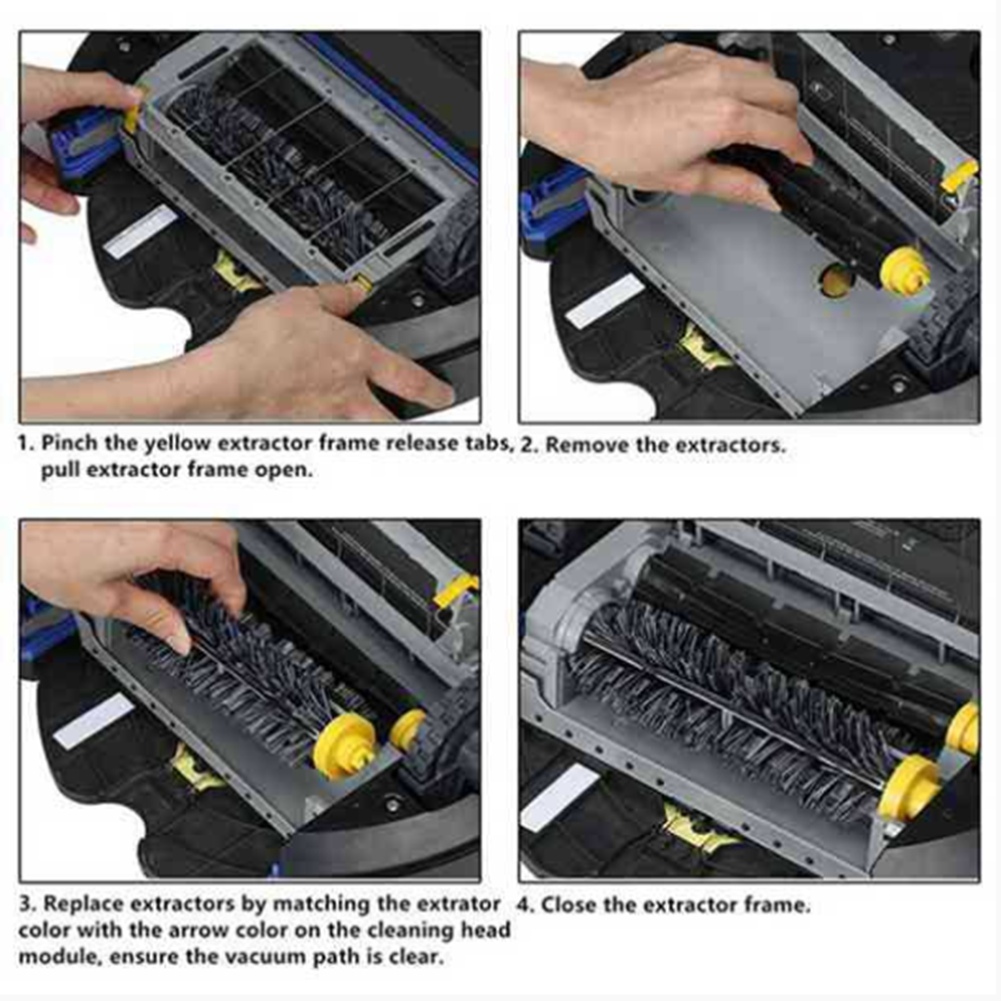 1. Pinch the yellow extractor frame release tabs, pull extractor frame open.

2. Remove the extractors.

3. Replace extractors by matching the extrator color with the arrow color on the cleaning head module, ensure the vacuum path is clear.

4. Close the extractor frame.