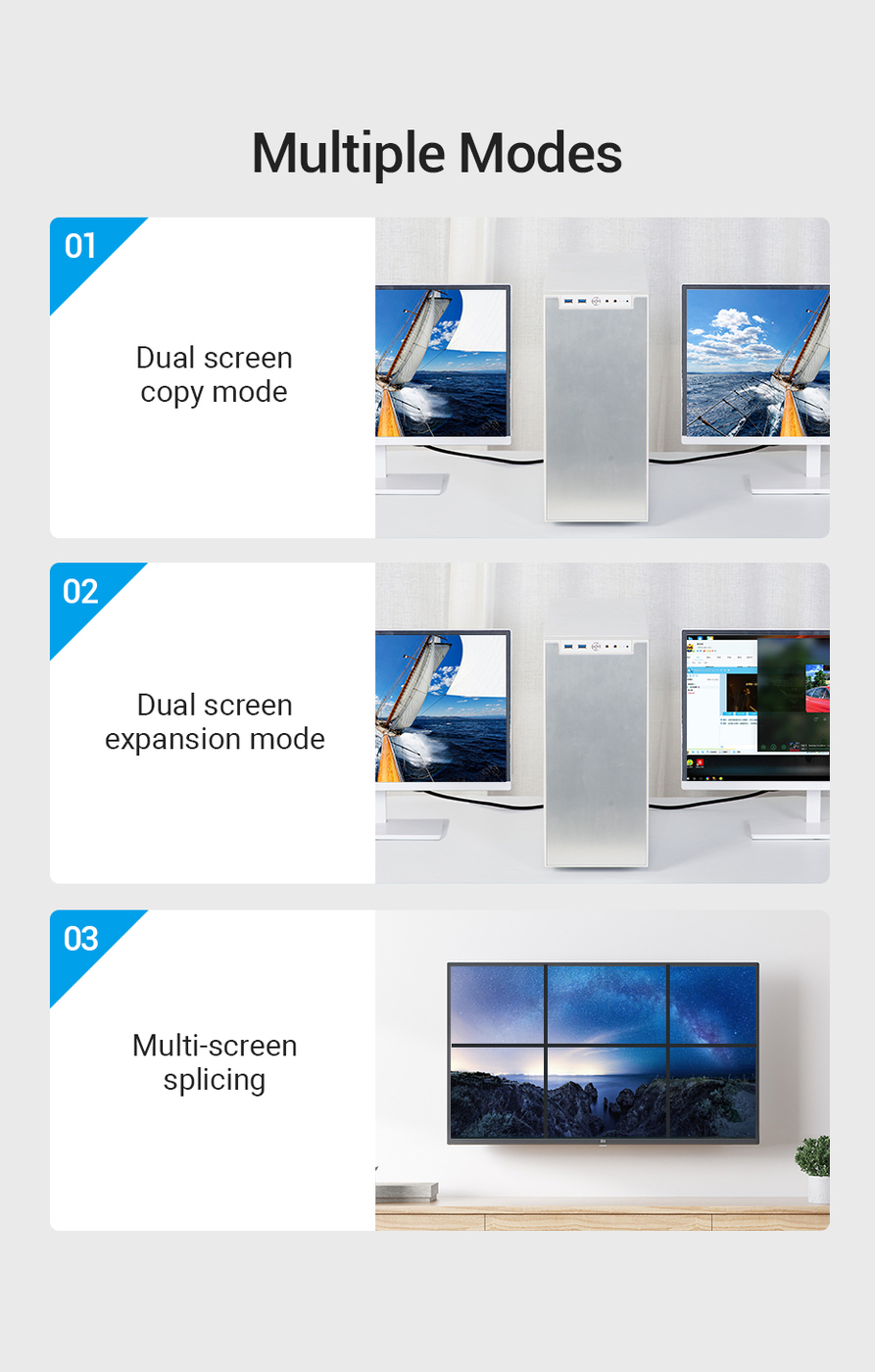 Multiple Modes

01

Dual screen copy mode

02

Dual screen expansion mode

03

Multi-screen splicing