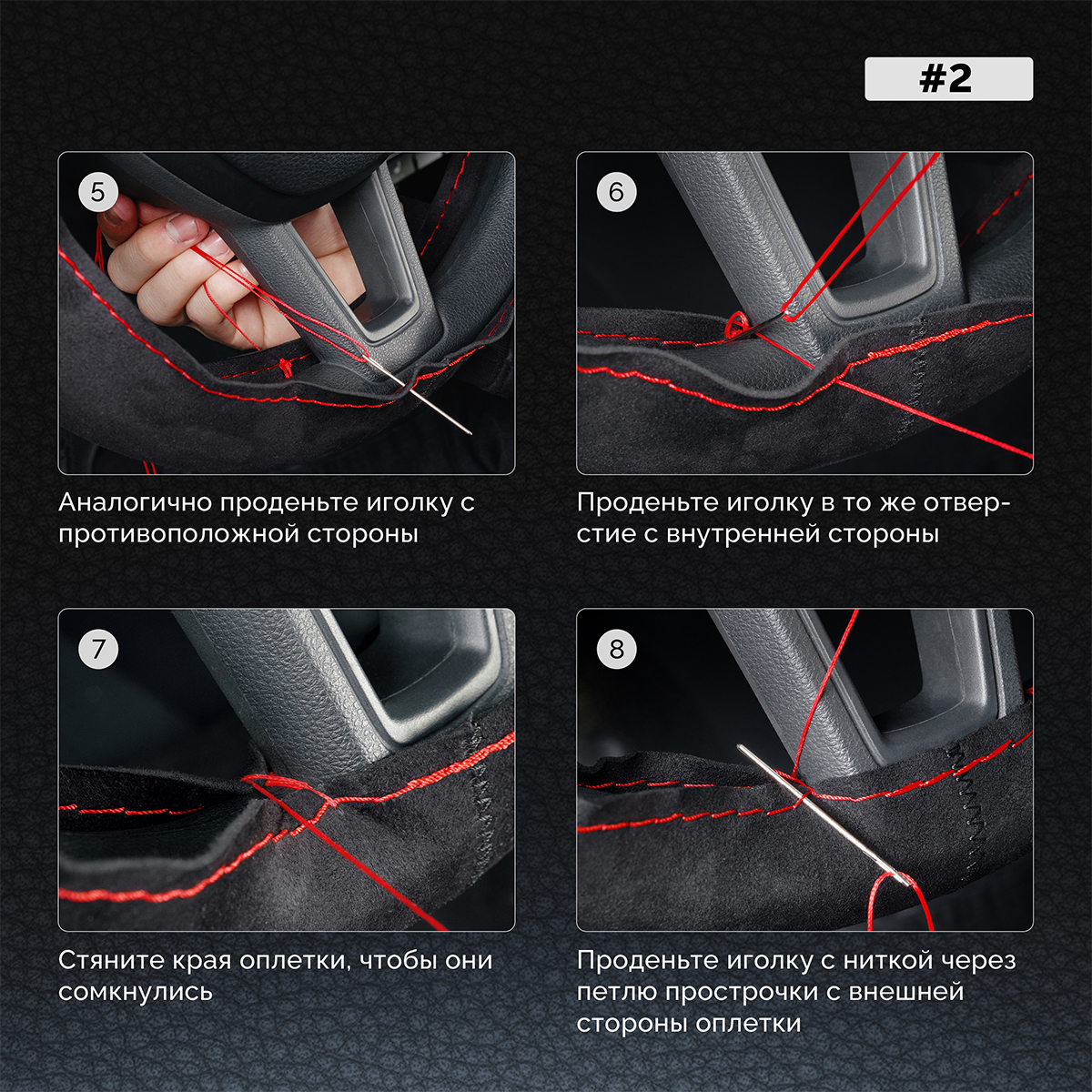 #2

5

Аналогично проденьте иголку с противоположной стороны

6

Проденьте иголку в то же отверстие с внутренней стороны

7

Стяните края оплетки, чтобы они сомкнулись

8

Проденьте иголку с ниткой через петлю прострочки с внешней стороны оплетки