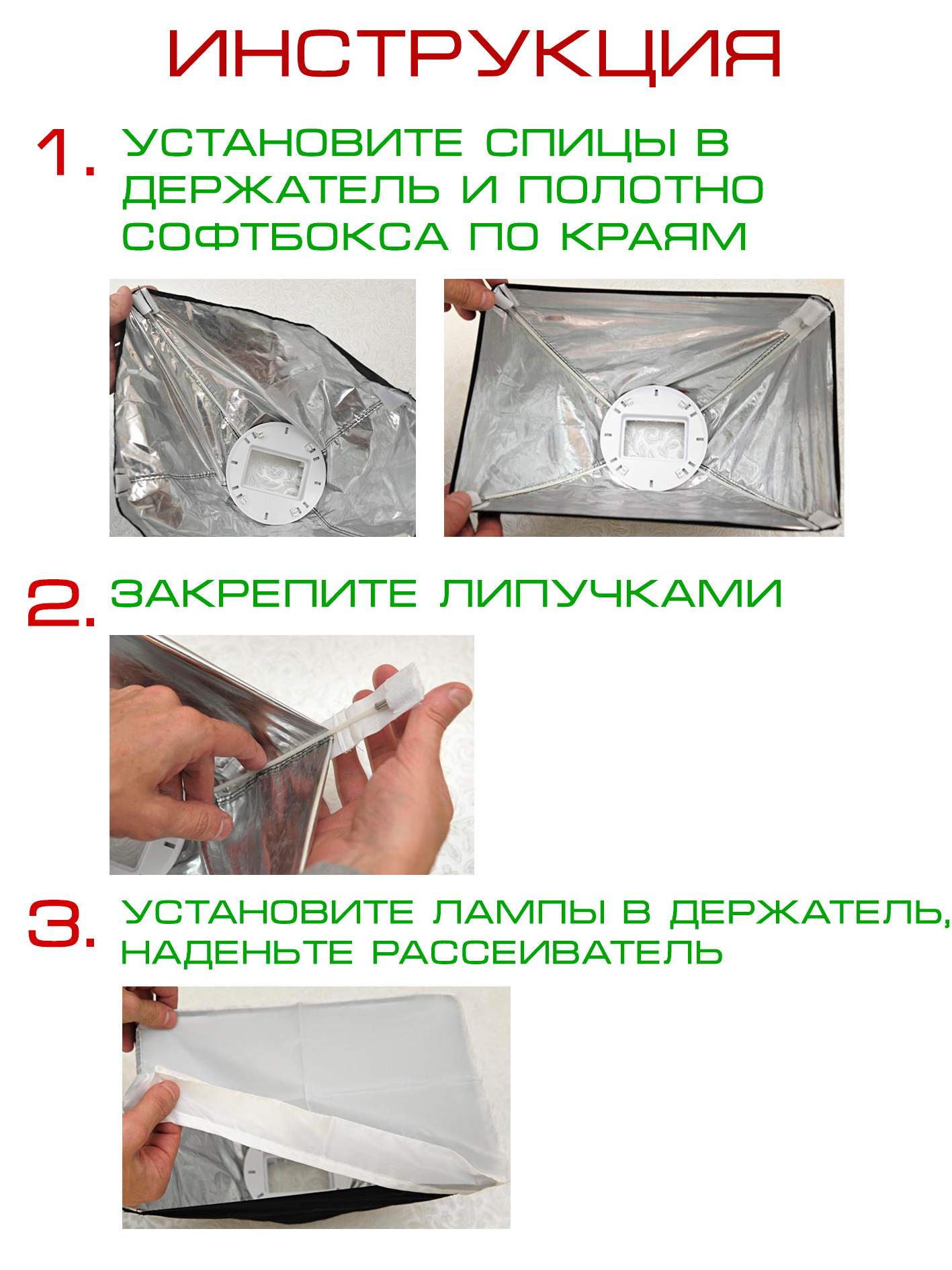 ИНСТРУКЦИЯ

1. УСТАНОВИТЕ СПИЦЫ В ДЕРЖАТЕЛЬ И ПОЛОТНО СОФТБОКСА ПО КРАЯМ

2. ЗАКРЕПИТЕ ЛИПУЧКАМИ

3. УСТАНОВИТЕ ЛАМПЫ В ДЕРЖАТЕЛЬ, НАДЕНЬТЕ РАССЕИВАТЕЛЬ