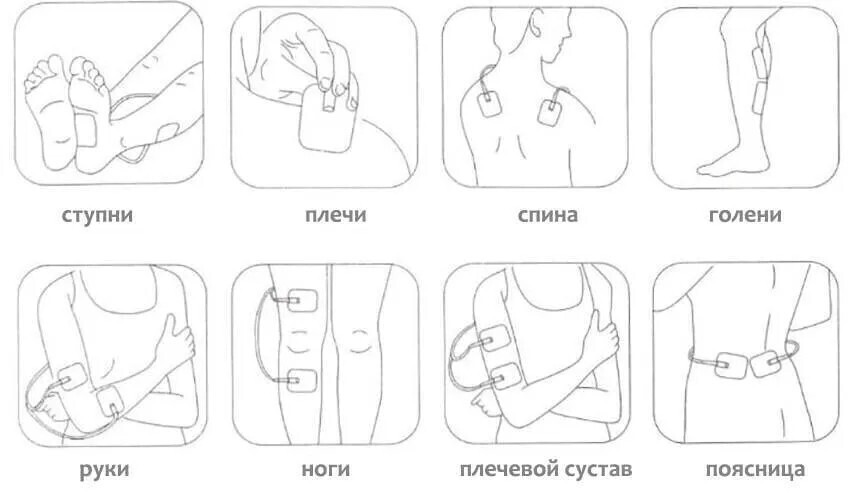 ступни

плечи

спина

голени

руки

ноги

плечевой сустав

поясница