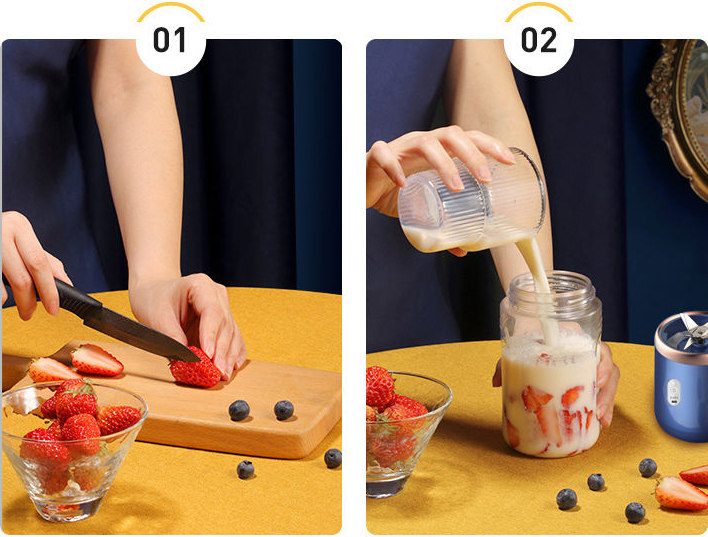 01

02