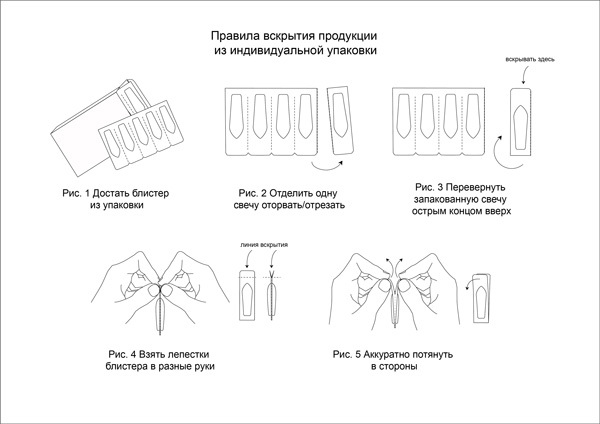 Правила вскрытия продукции из индивидуальной упаковки

вскрывать здесь

Рис. 1 Достать блистер из упаковки

Рис. 2 Отделить одну свечу оторвать/отрезать

Рис. 3 Перевернуть запакованную свечу острым концом вверх

линия вскрытия

Рис. 4 Взять лепестки блистера в разные руки

Рис. 5 Аккуратно потянуть в стороны