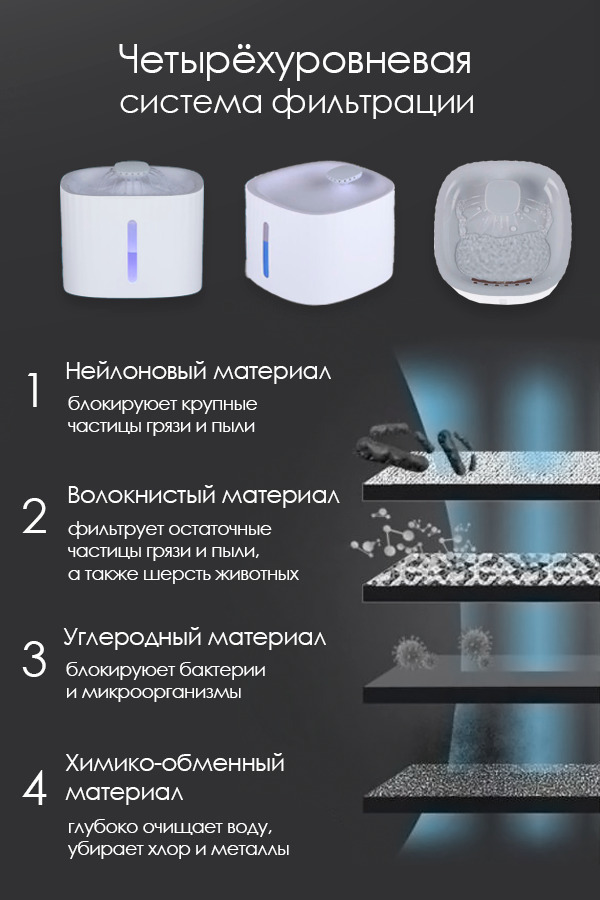 Четырёхуровневая
система фильтрации

1 Нейлоновый материал
блокирует крупные частицы грязи и пыли

2 Волокнистый материал
фильтрует остаточные частицы грязи и пыли, а также шерсть животных

3 Углеродный материал
блокирует бактерии и микроорганизмы

4 Химико-обменный материал
глубоко очищает воду, убирает хлор и металлы